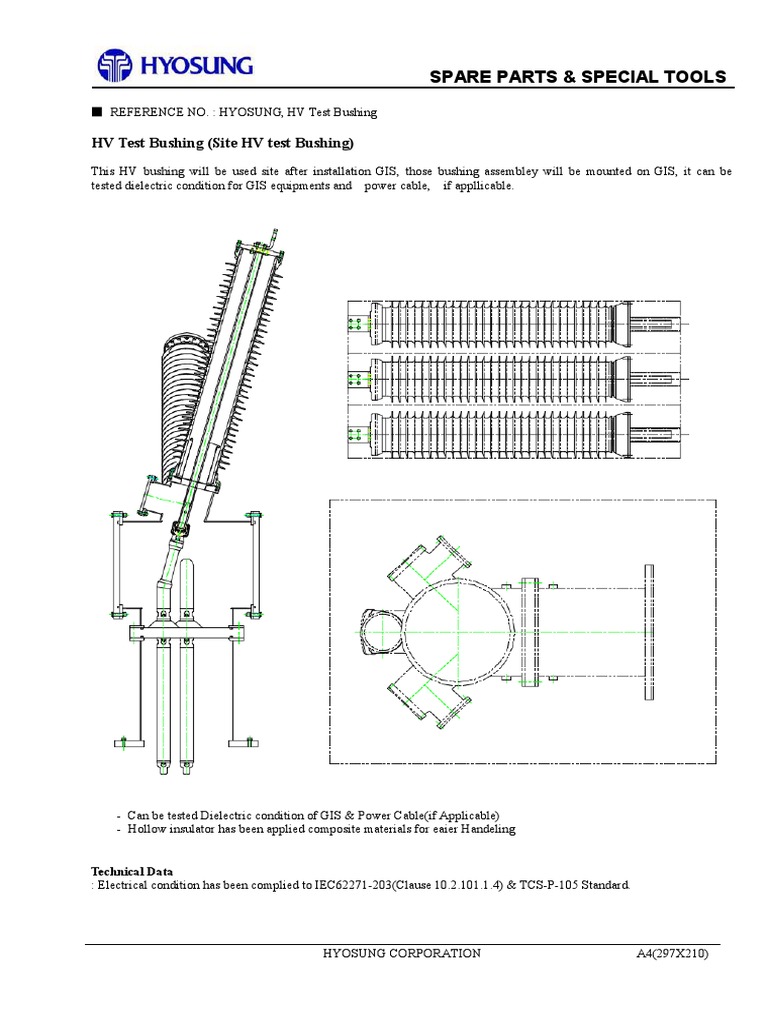 HYOSUNG

SPARE PARTS & SPECIAL TOOLS

■ REFERENCE NO. : HYOSUNG, HV Test Bushing

HV Test Bushing (Site HV test Bushing)

This HV bushing will be used site after installation GIS, those bushing assembley will be mounted on GIS, it can be tested dielectric condition for GIS equipments and power cable, if appllicable.

- Can be tested Dielectric condition of GIS & Power Cable(if Applicable)
- Hollow insulator has been applied composite materials for eaier Handeling

Technical Data
: Electrical condition has been complied to IEC62271-203(Clause 10.2.101.1.4) & TCS-P-105 Standard.

HYOSUNG CORPORATION

A4(297X210)