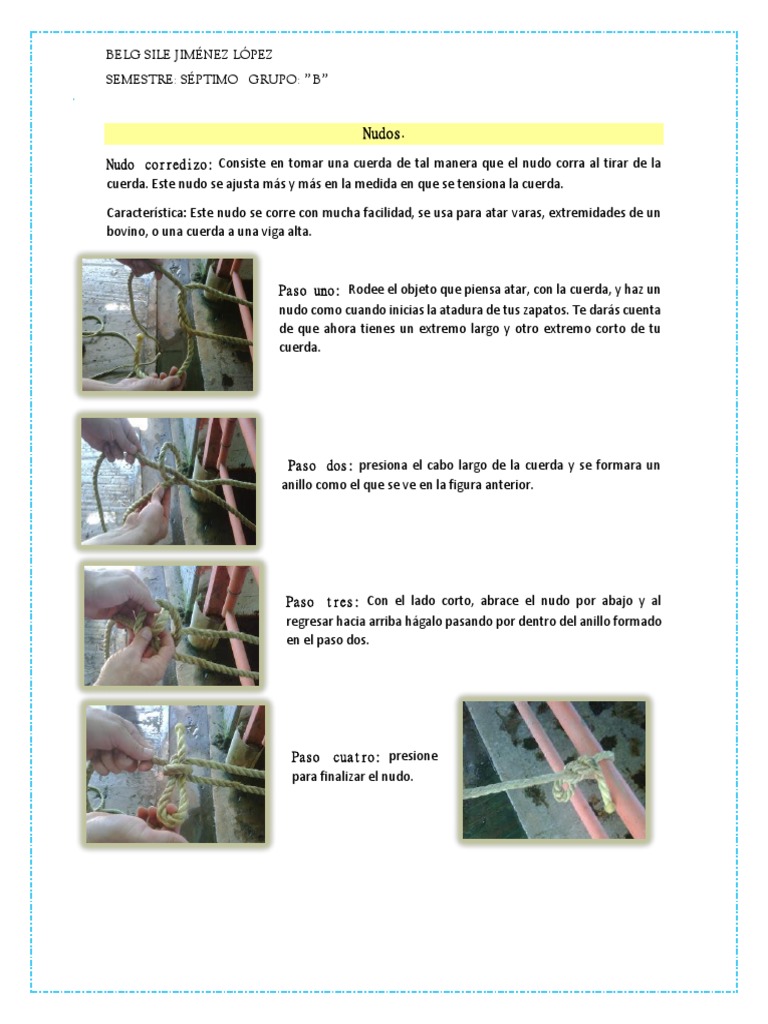 BELG SILE JIMÉNEZ LÓPEZ
SEMESTRE: SÉPTIMO GRUPO: "B"

Nudos.

Nudo corredizo: Consiste en tomar una cuerda de tal manera que el nudo corra al tirar de la cuerda. Este nudo se ajusta más y más en la medida en que se tensiona la cuerda.

Característica: Este nudo se corre con mucha facilidad, se usa para atar varas, extremidades de un bovino, o una cuerda a una viga alta.

Paso uno: Rodee el objeto que piensa atar, con la cuerda, y haz un nudo como cuando inicias la atadura de tus zapatos. Te darás cuenta de que ahora tienes un extremo largo y otro extremo corto de tu cuerda.

Paso dos: presiona el cabo largo de la cuerda y se formara un anillo como el que se ve en la figura anterior.

Paso tres: Con el lado corto, abrace el nudo por abajo y al regresar hacia arriba hágalo pasando por dentro del anillo formado en el paso dos.

Paso cuatro: presione para finalizar el nudo.