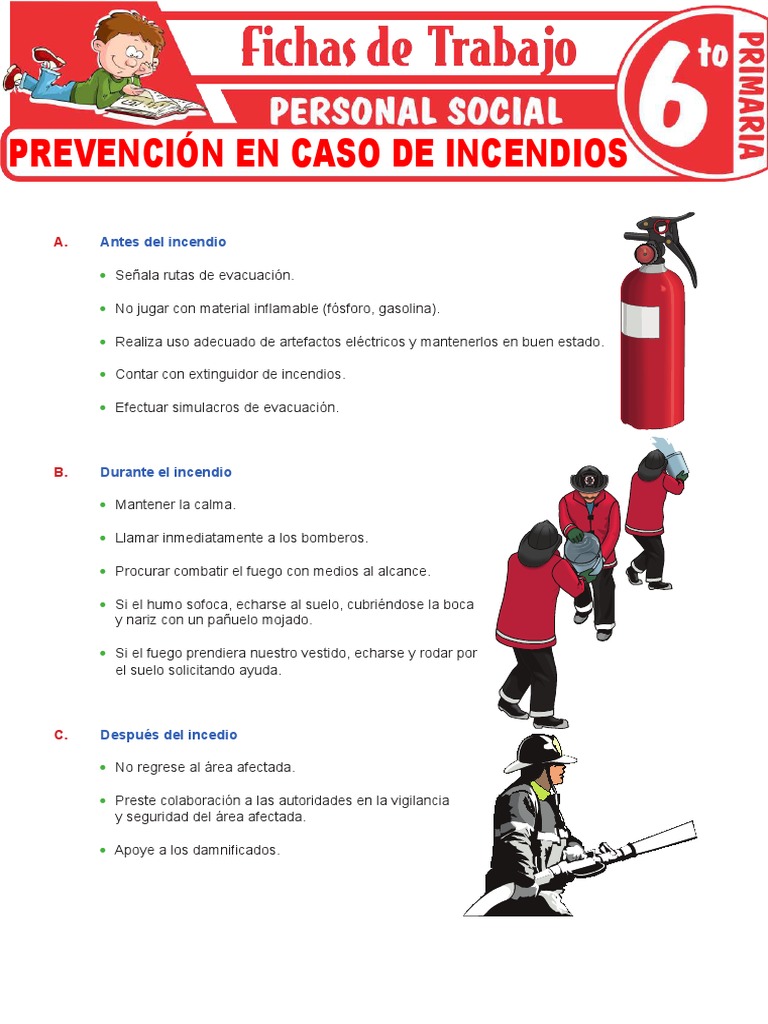 Fichas de Trabajo

PERSONAL SOCIAL

6to PRIMARIA

PREVENCIÓN EN CASO DE INCENDIOS

A. Antes del incendio

- Señala rutas de evacuación.
- No jugar con material inflamable (fósforo, gasolina).
- Realiza uso adecuado de artefactos eléctricos y mantenerlos en buen estado.
- Contar con extinguidor de incendios.
- Efectuar simulacros de evacuación.

B. Durante el incendio

- Mantener la calma.
- Llamar inmediatamente a los bomberos.
- Procurar combatir el fuego con medios al alcance.
- Si el humo sofoca, echarse al suelo, cubriéndose la boca y nariz con un pañuelo mojado.
- Si el fuego prendiera nuestro vestido, echarse y rodar por el suelo solicitando ayuda.

C. Después del incedio

- No regrese al área afectada.
- Preste colaboración a las autoridades en la vigilancia y seguridad del área afectada.
- Apoye a los damnificados.