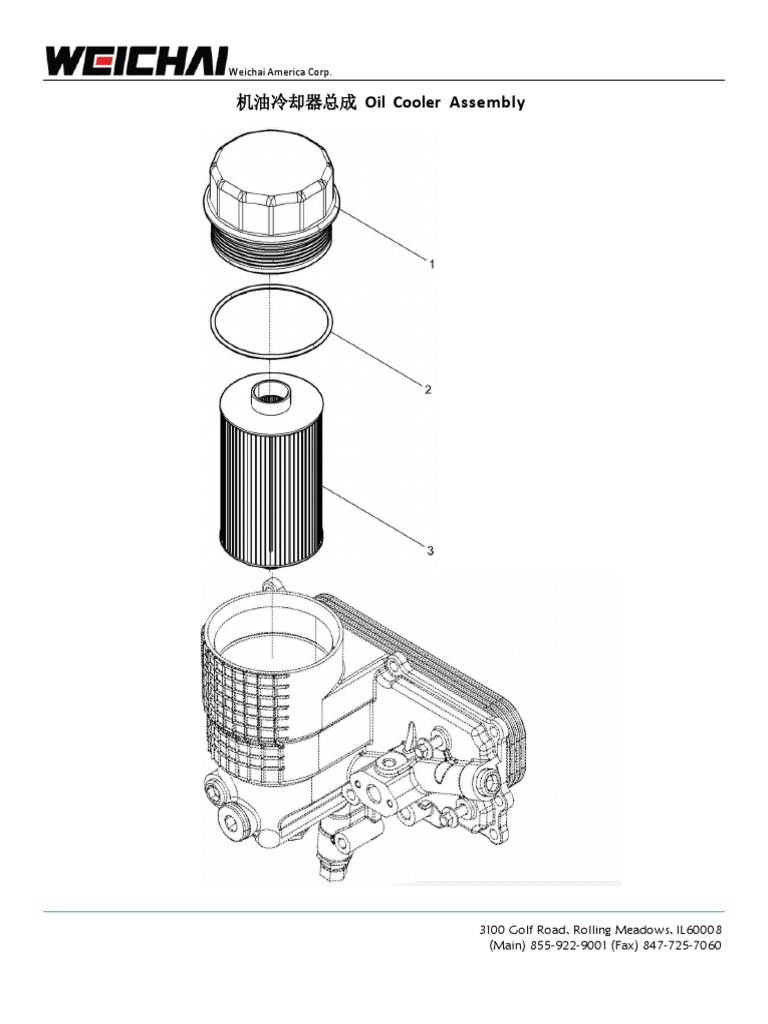 WEICHAI Weichai America Corp.

机油冷却器总成 Oil Cooler Assembly

1

2

3

3100 Golf Road, Rolling Meadows, IL60008
(Main) 855-922-9001 (Fax) 847-725-7060