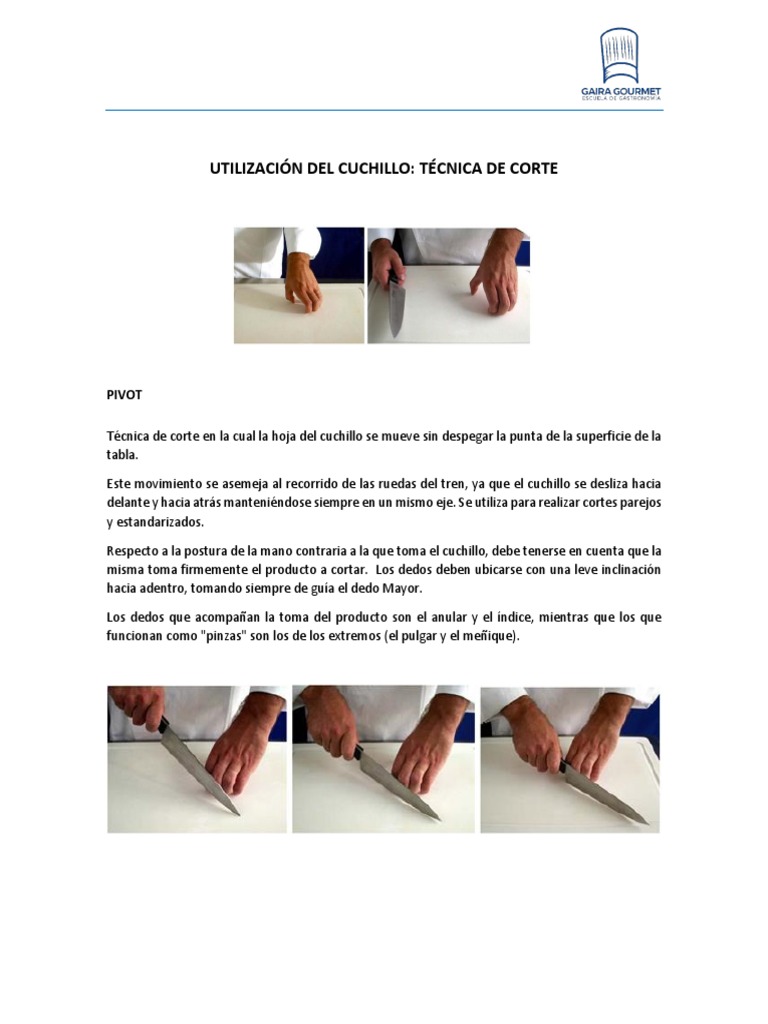 GAIRA GOURMET
ESCUELA DE GASTRONOMÍA

UTILIZACIÓN DEL CUCHILLO: TÉCNICA DE CORTE

PIVOT

Técnica de corte en la cual la hoja del cuchillo se mueve sin despegar la punta de la superficie de la tabla.

Este movimiento se asemeja al recorrido de las ruedas del tren, ya que el cuchillo se desliza hacia delante y hacia atrás manteniéndose siempre en un mismo eje. Se utiliza para realizar cortes parejos y estandarizados.

Respecto a la postura de la mano contraria a la que toma el cuchillo, debe tenerse en cuenta que la misma toma firmemente el producto a cortar. Los dedos deben ubicarse con una leve inclinación hacia adentro, tomando siempre de guía el dedo Mayor.

Los dedos que acompañan la toma del producto son el anular y el índice, mientras que los que funcionan como "pinzas" son los de los extremos (el pulgar y el meñique).