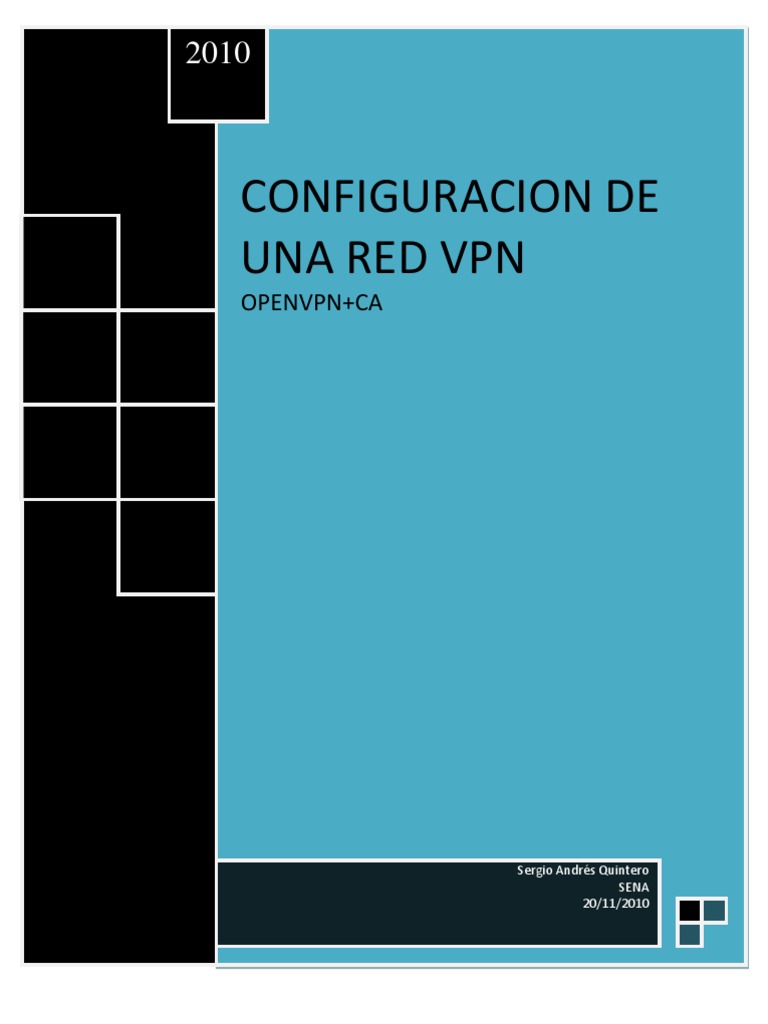 2010

CONFIGURACION DE UNA RED VPN

OPENVPN+CA

Sergio Andrés Quintero
SENA
20/11/2010