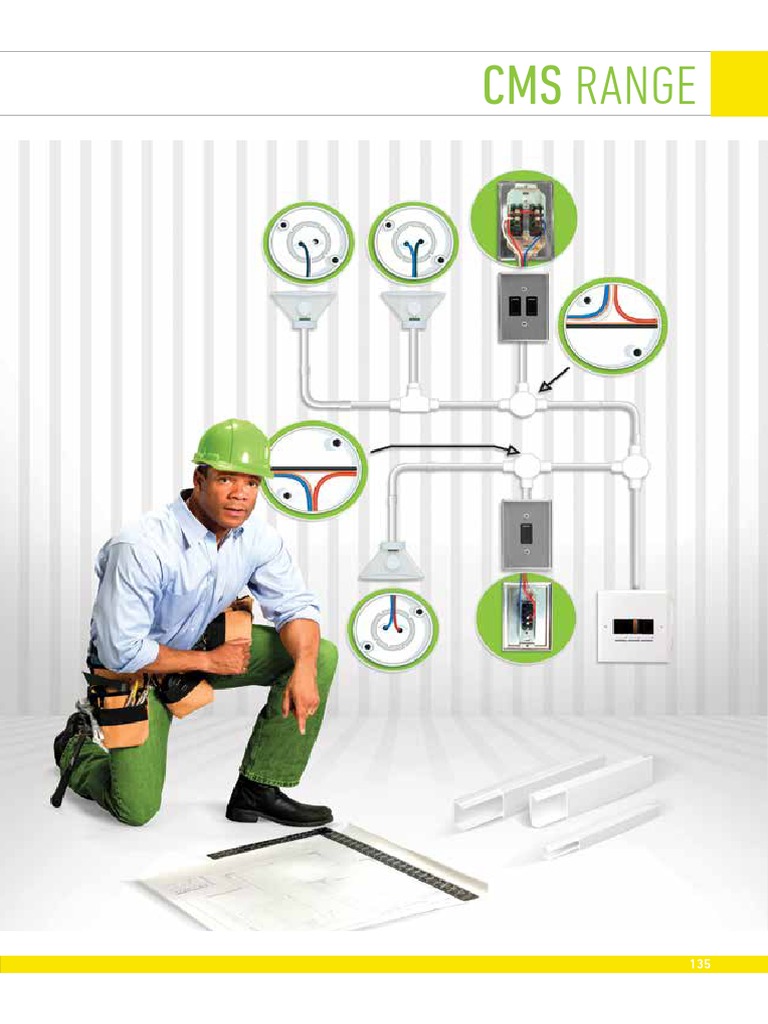 CMS RANGE

135