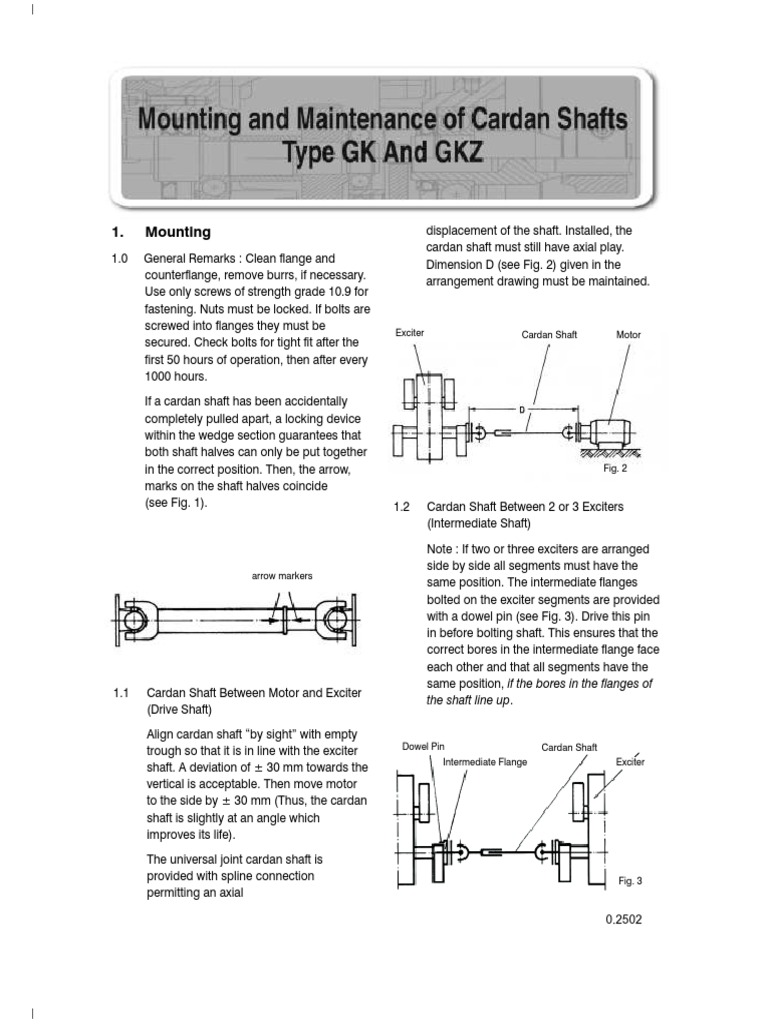 Mounting and Maintenance of Cardan Shafts Type GK And GKZ

1. Mounting

1.0 General Remarks : Clean flange and counterflange, remove burrs, if necessary. Use only screws of strength grade 10.9 for fastening. Nuts must be locked. If bolts are screwed into flanges they must be secured. Check bolts for tight fit after the first 50 hours of operation, then after every 1000 hours.

If a cardan shaft has been accidentally completely pulled apart, a locking device within the wedge section guarantees that both shaft halves can only be put together in the correct position. Then, the arrow, marks on the shaft halves coincide (see Fig. 1).

arrow markers

1.1 Cardan Shaft Between Motor and Exciter (Drive Shaft)

Align cardan shaft "by sight" with empty trough so that it is in line with the exciter shaft. A deviation of ± 30 mm towards the vertical is acceptable. Then move motor to the side by ± 30 mm (Thus, the cardan shaft is slightly at an angle which improves its life).

The universal joint cardan shaft is provided with spline connection permitting an axial displacement of the shaft. Installed, the cardan shaft must still have axial play. Dimension D (see Fig. 2) given in the arrangement drawing must be maintained.

Exciter
Cardan Shaft
Motor
D
Fig. 2

1.2 Cardan Shaft Between 2 or 3 Exciters (Intermediate Shaft)

Note : If two or three exciters are arranged side by side all segments must have the same position. The intermediate flanges bolted on the exciter segments are provided with a dowel pin (see Fig. 3). Drive this pin in before bolting shaft. This ensures that the correct bores in the intermediate flange face each other and that all segments have the same position, if the bores in the flanges of the shaft line up.

Dowel Pin
Intermediate Flange
Cardan Shaft
Exciter
Fig. 3

0.2502