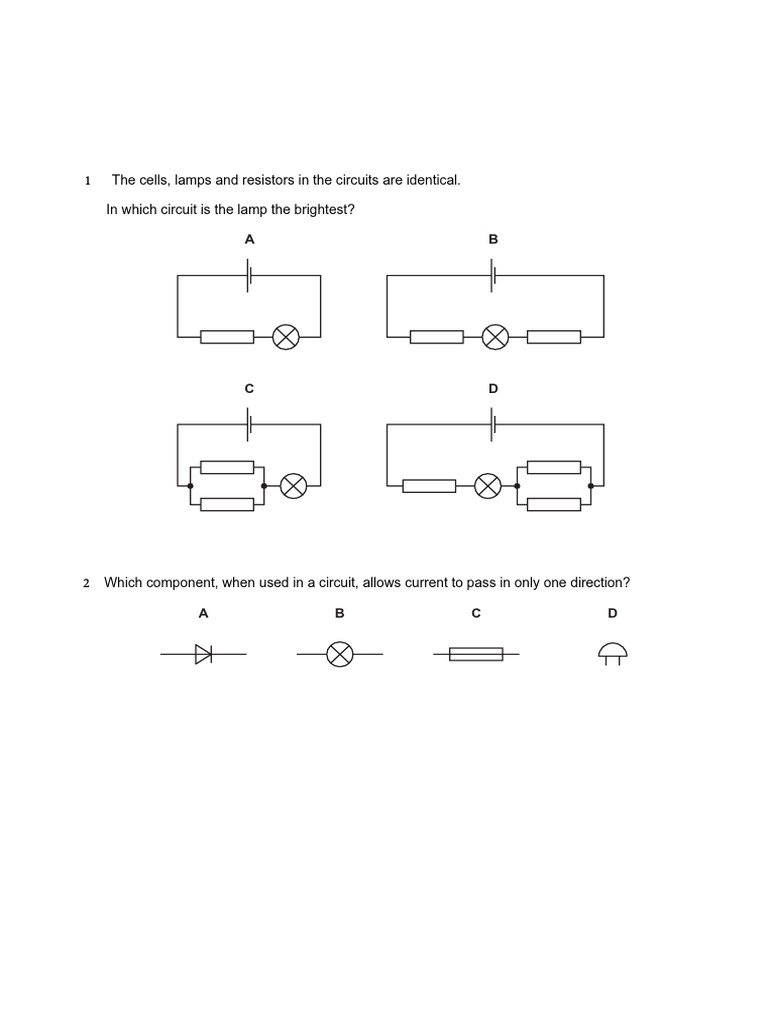 1 The cells, lamps and resistors in the circuits are identical.

In which circuit is the lamp the brightest?

A

B

C

D

2 Which component, when used in a circuit, allows current to pass in only one direction?

A

B

C

D