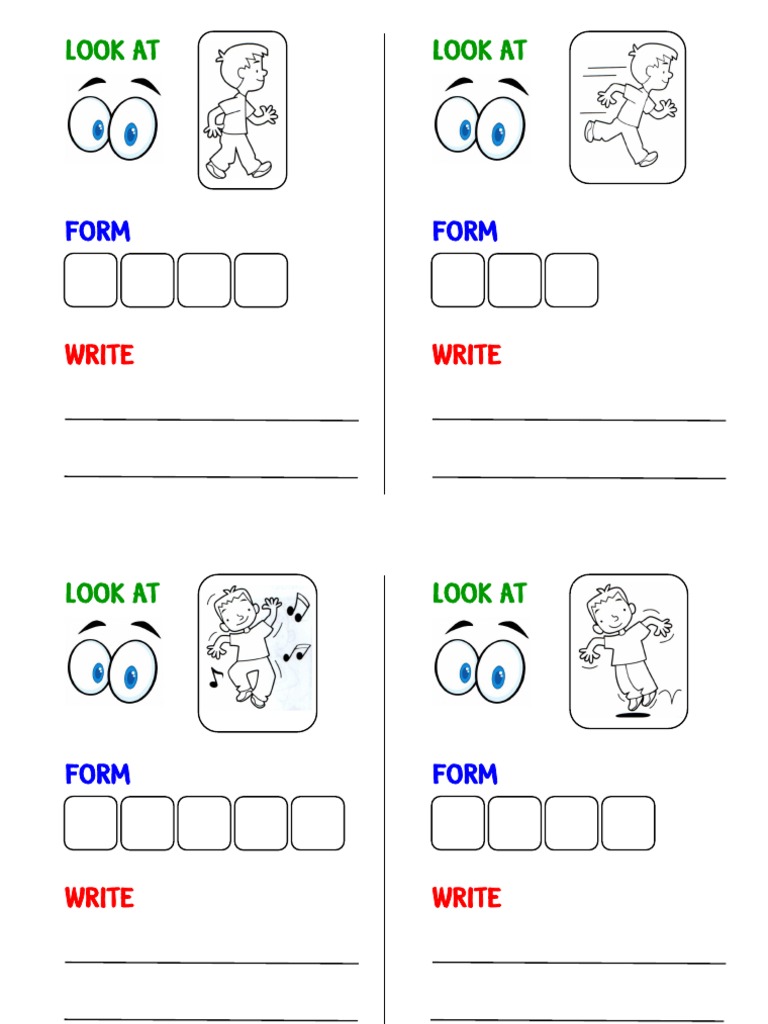 LOOK AT

FORM

WRITE

LOOK AT

FORM

WRITE

LOOK AT

FORM

WRITE

LOOK AT

FORM

WRITE