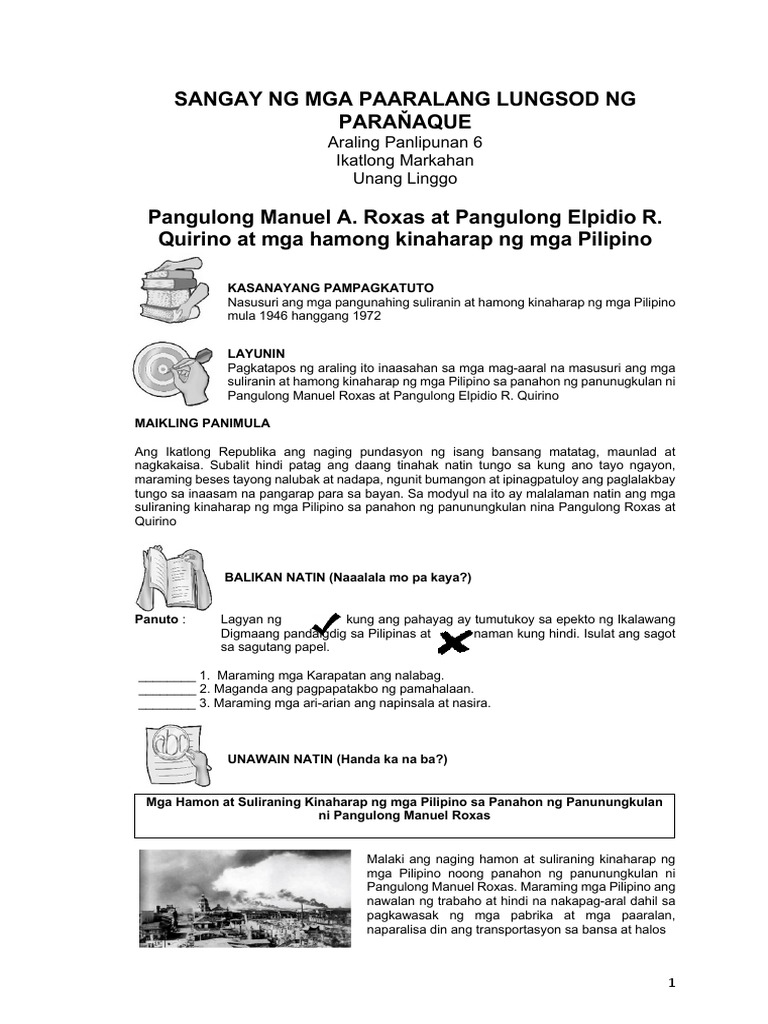 SANGAY NG MGA PAARALANG LUNGSOD NG PARAÑAQUE
Araling Panlipunan 6
Ikatlong Markahan
Unang Linggo

Pangulong Manuel A. Roxas at Pangulong Elpidio R. Quirino at mga hamong kinaharap ng mga Pilipino

KASANAYANG PAMPAGKATUTO
Nasusuri ang mga pangunahing suliranin at hamong kinaharap ng mga Pilipino mula 1946 hanggang 1972

LAYUNIN
Pagkatapos ng araling ito inaasahan sa mga mag-aaral na masusuri ang mga suliranin at hamong kinaharap ng mga Pilipino sa panahon ng panunugkulan ni Pangulong Manuel Roxas at Pangulong Elpidio R. Quirino

MAIKLING PANIMULA

Ang Ikatlong Republika ang naging pundasyon ng isang bansang matatag, maunlad at nagkakaisa. Subalit hindi patag ang daang tinahak natin tungo sa kung ano tayo ngayon, maraming beses tayong nalubak at nadapa, ngunit bumangon at ipinagpatuloy ang paglalakbay tungo sa inaasam na pangarap para sa bayan. Sa modyul na ito ay malalaman natin ang mga suliraning kinaharap ng mga Pilipino sa panahon ng panunungkulan nina Pangulong Roxas at Quirino

BALIKAN NATIN (Naaalala mo pa kaya?)

Panuto : Lagyan ng kung ang pahayag ay tumutukoy sa epekto ng Ikalawang Digmaang pandaigdig sa Pilipinas at naman kung hindi. Isulat ang sagot sa sagutang papel.

________ 1. Maraming mga Karapatan ang nalabag.
________ 2. Maganda ang pagpapatakbo ng pamahalaan.
________ 3. Maraming mga ari-arian ang napinsala at nasira.

UNAWAIN NATIN (Handa ka na ba?)

Mga Hamon at Suliraning Kinaharap ng mga Pilipino sa Panahon ng Panunungkulan ni Pangulong Manuel Roxas

Malaki ang naging hamon at suliraning kinaharap ng mga Pilipino noong panahon ng panunungkulan ni Pangulong Manuel Roxas. Maraming mga Pilipino ang nawalan ng trabaho at hindi na nakapag-aral dahil sa pagkawasak ng mga pabrika at mga paaralan, naparalisa din ang transportasyon sa bansa at halos

1