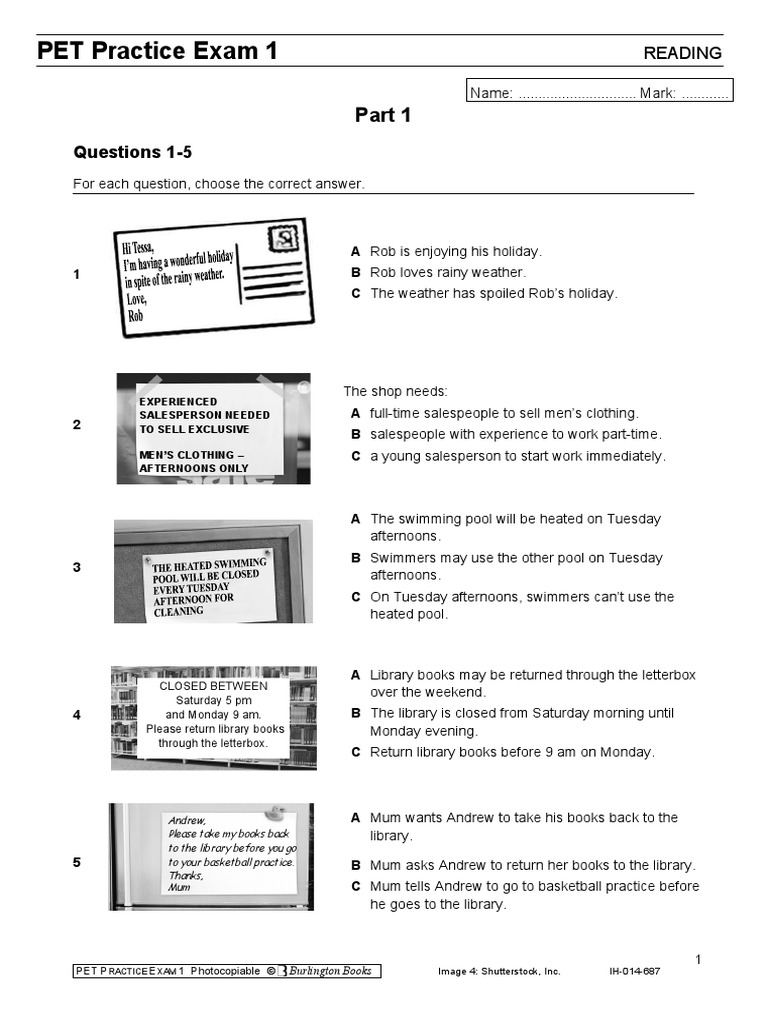 PET Practice Exam 1 READING

Name: .............................. Mark: ............

Part 1

Questions 1-5

For each question, choose the correct answer.

1

Hi Tessa,
I'm having a wonderful holiday in spite of the rainy weather.
Love,
Rob

A Rob is enjoying his holiday.
B Rob loves rainy weather.
C The weather has spoiled Rob's holiday.

2

EXPERIENCED SALESPERSON NEEDED TO SELL EXCLUSIVE MEN'S CLOTHING – AFTERNOONS ONLY

The shop needs:
A full-time salespeople to sell men's clothing.
B salespeople with experience to work part-time.
C a young salesperson to start work immediately.

3

THE HEATED SWIMMING POOL WILL BE CLOSED EVERY TUESDAY AFTERNOON FOR CLEANING

A The swimming pool will be heated on Tuesday afternoons.
B Swimmers may use the other pool on Tuesday afternoons.
C On Tuesday afternoons, swimmers can't use the heated pool.

4

CLOSED BETWEEN Saturday 5 pm and Monday 9 am. Please return library books through the letterbox.

A Library books may be returned through the letterbox over the weekend.
B The library is closed from Saturday morning until Monday evening.
C Return library books before 9 am on Monday.

5

Andrew,
Please take my books back to the library before you go to your basketball practice.
Thanks,
Mum

A Mum wants Andrew to take his books back to the library.
B Mum asks Andrew to return her books to the library.
C Mum tells Andrew to go to basketball practice before he goes to the library.

1

PET PRACTICE EXAM 1 Photocopiable © Burlington Books Image 4: Shutterstock, Inc. IH-014-687