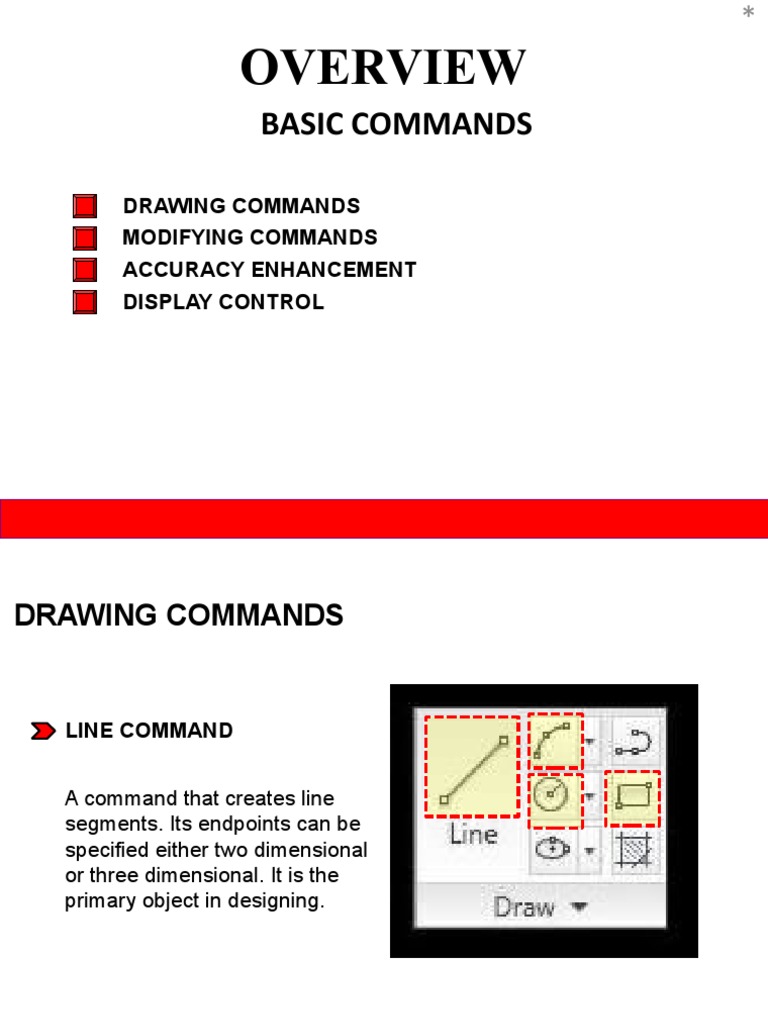 *

OVERVIEW

BASIC COMMANDS

DRAWING COMMANDS
MODIFYING COMMANDS
ACCURACY ENHANCEMENT
DISPLAY CONTROL

DRAWING COMMANDS

LINE COMMAND

A command that creates line segments. Its endpoints can be specified either two dimensional or three dimensional. It is the primary object in designing.

Line

Draw