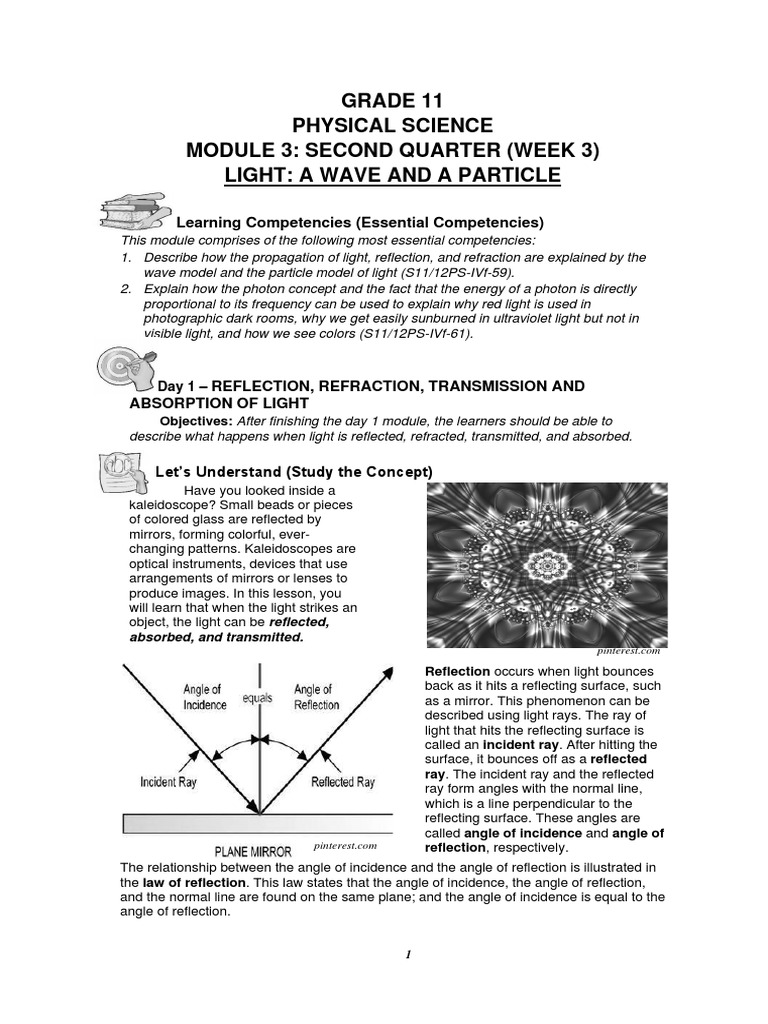 GRADE 11
PHYSICAL SCIENCE
MODULE 3: SECOND QUARTER (WEEK 3)
LIGHT: A WAVE AND A PARTICLE

Learning Competencies (Essential Competencies)
This module comprises of the following most essential competencies:
1. Describe how the propagation of light, reflection, and refraction are explained by the wave model and the particle model of light (S11/12PS-IVf-59).
2. Explain how the photon concept and the fact that the energy of a photon is directly proportional to its frequency can be used to explain why red light is used in photographic dark rooms, why we get easily sunburned in ultraviolet light but not in visible light, and how we see colors (S11/12PS-IVf-61).

Day 1 – REFLECTION, REFRACTION, TRANSMISSION AND ABSORPTION OF LIGHT

Objectives: After finishing the day 1 module, the learners should be able to describe what happens when light is reflected, refracted, transmitted, and absorbed.

Let's Understand (Study the Concept)

Have you looked inside a kaleidoscope? Small beads or pieces of colored glass are reflected by mirrors, forming colorful, ever-changing patterns. Kaleidoscopes are optical instruments, devices that use arrangements of mirrors or lenses to produce images. In this lesson, you will learn that when the light strikes an object, the light can be reflected, absorbed, and transmitted.

pinterest.com

Angle of Incidence
equals
Angle of Reflection
Incident Ray
Reflected Ray
PLANE MIRROR
pinterest.com

Reflection occurs when light bounces back as it hits a reflecting surface, such as a mirror. This phenomenon can be described using light rays. The ray of light that hits the reflecting surface is called an incident ray. After hitting the surface, it bounces off as a reflected ray. The incident ray and the reflected ray form angles with the normal line, which is a line perpendicular to the reflecting surface. These angles are called angle of incidence and angle of reflection, respectively.

The relationship between the angle of incidence and the angle of reflection is illustrated in the law of reflection. This law states that the angle of incidence, the angle of reflection, and the normal line are found on the same plane; and the angle of incidence is equal to the angle of reflection.

1