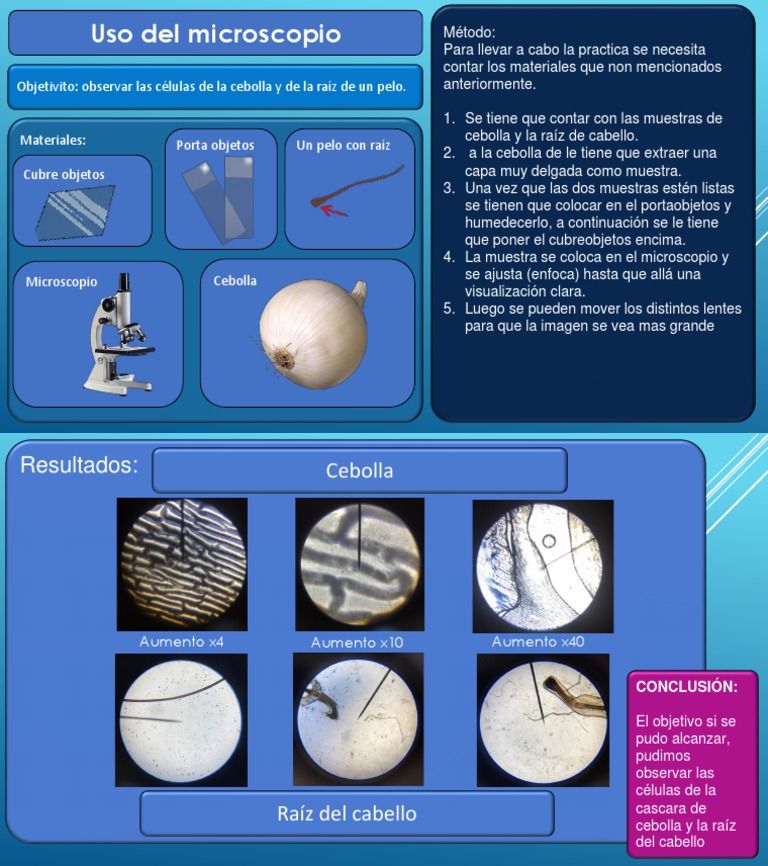 Uso del microscopio

Objetivito: observar las células de la cebolla y de la raíz de un pelo.

Materiales:

Cubre objetos

Porta objetos

Un pelo con raíz

Microscopio

Cebolla

Método:
Para llevar a cabo la practica se necesita contar los materiales que non mencionados anteriormente.

1. Se tiene que contar con las muestras de cebolla y la raíz de cabello.
2. a la cebolla de le tiene que extraer una capa muy delgada como muestra.
3. Una vez que las dos muestras estén listas se tienen que colocar en el portaobjetos y humedecerlo, a continuación se le tiene que poner el cubreobjetos encima.
4. La muestra se coloca en el microscopio y se ajusta (enfoca) hasta que allá una visualización clara.
5. Luego se pueden mover los distintos lentes para que la imagen se vea mas grande

Resultados:

Cebolla

Aumento x4

Aumento x10

Aumento x40

Raíz del cabello

CONCLUSIÓN:

El objetivo si se pudo alcanzar, pudimos observar las células de la cascara de cebolla y la raíz del cabello