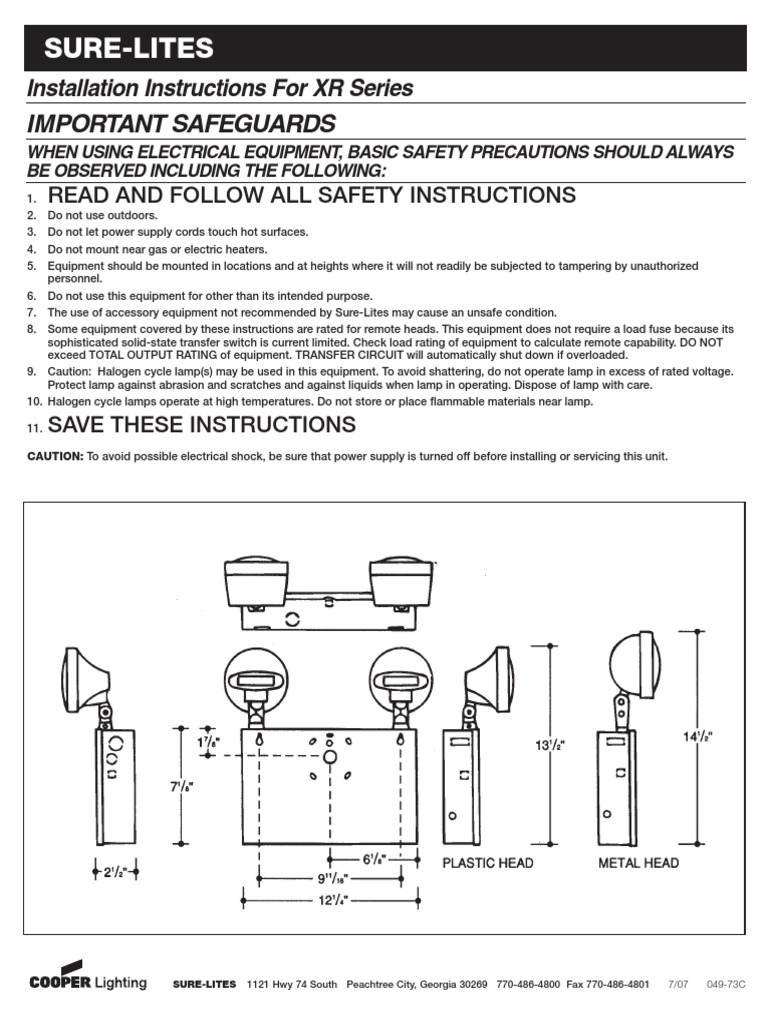 SURE-LITES

Installation Instructions For XR Series

IMPORTANT SAFEGUARDS

WHEN USING ELECTRICAL EQUIPMENT, BASIC SAFETY PRECAUTIONS SHOULD ALWAYS BE OBSERVED INCLUDING THE FOLLOWING:

1. READ AND FOLLOW ALL SAFETY INSTRUCTIONS
2. Do not use outdoors.
3. Do not let power supply cords touch hot surfaces.
4. Do not mount near gas or electric heaters.
5. Equipment should be mounted in locations and at heights where it will not readily be subjected to tampering by unauthorized personnel.
6. Do not use this equipment for other than its intended purpose.
7. The use of accessory equipment not recommended by Sure-Lites may cause an unsafe condition.
8. Some equipment covered by these instructions are rated for remote heads. This equipment does not require a load fuse because its sophisticated solid-state transfer switch is current limited. Check load rating of equipment to calculate remote capability. DO NOT exceed TOTAL OUTPUT RATING of equipment. TRANSFER CIRCUIT will automatically shut down if overloaded.
9. Caution: Halogen cycle lamp(s) may be used in this equipment. To avoid shattering, do not operate lamp in excess of rated voltage. Protect lamp against abrasion and scratches and against liquids when lamp in operating. Dispose of lamp with care.
10. Halogen cycle lamps operate at high temperatures. Do not store or place flammable materials near lamp.
11. SAVE THESE INSTRUCTIONS

CAUTION: To avoid possible electrical shock, be sure that power supply is turned off before installing or servicing this unit.

$1\frac{7}{8}$"
$7\frac{1}{8}$"
$2\frac{1}{2}$"
$6\frac{1}{8}$"
$9\frac{11}{16}$"
$12\frac{1}{4}$"
$13\frac{1}{2}$"
$14\frac{1}{2}$"
PLASTIC HEAD
METAL HEAD

COOPER Lighting SURE-LITES 1121 Hwy 74 South Peachtree City, Georgia 30269 770-486-4800 Fax 770-486-4801 7/07 049-73C