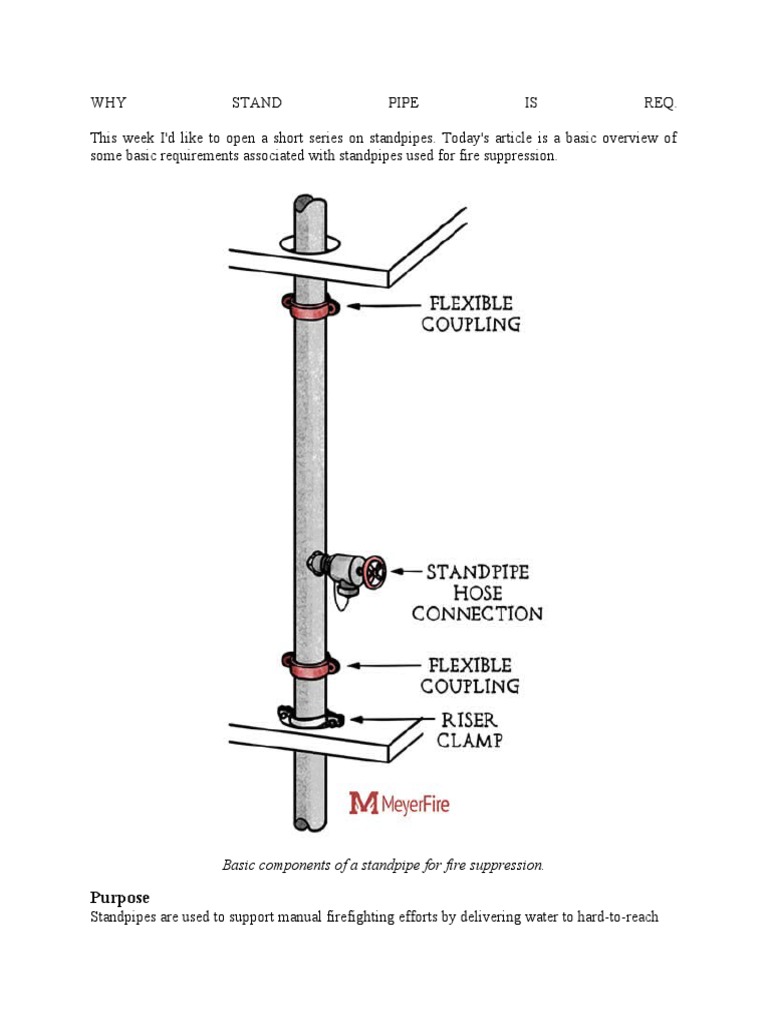 WHY STAND PIPE IS REQ.

This week I'd like to open a short series on standpipes. Today's article is a basic overview of some basic requirements associated with standpipes used for fire suppression.

FLEXIBLE COUPLING

STANDPIPE HOSE CONNECTION

FLEXIBLE COUPLING

RISER CLAMP

MeyerFire

Basic components of a standpipe for fire suppression.

Purpose

Standpipes are used to support manual firefighting efforts by delivering water to hard-to-reach