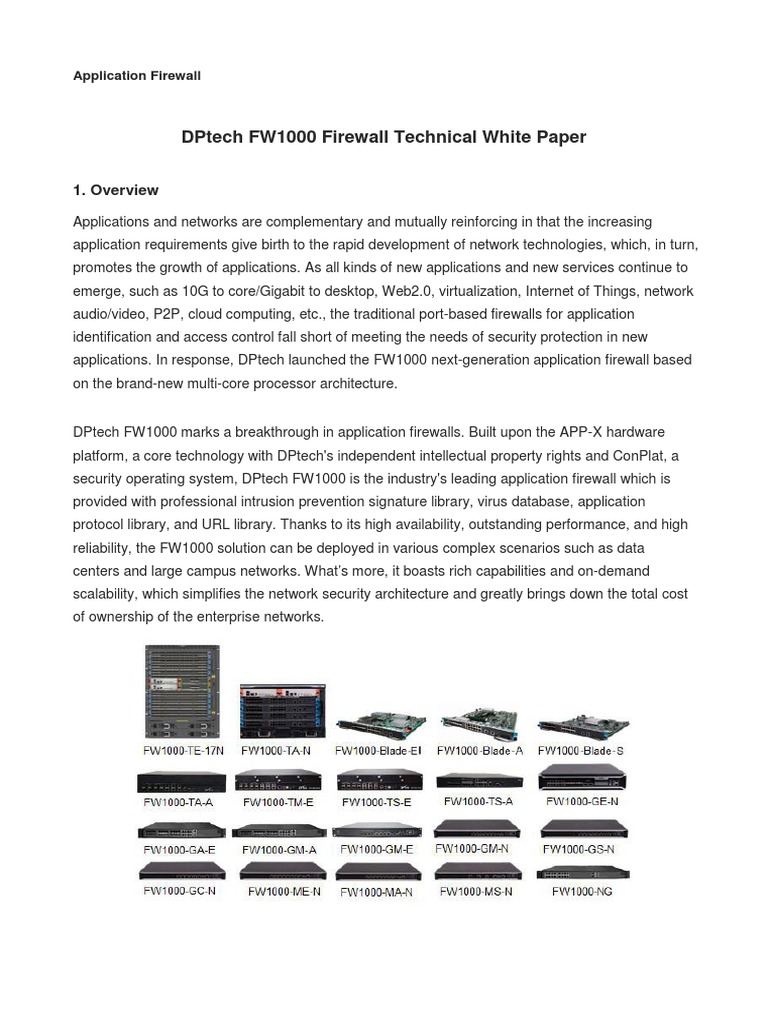 Application Firewall

DPtech FW1000 Firewall Technical White Paper

1. Overview

Applications and networks are complementary and mutually reinforcing in that the increasing application requirements give birth to the rapid development of network technologies, which, in turn, promotes the growth of applications. As all kinds of new applications and new services continue to emerge, such as 10G to core/Gigabit to desktop, Web2.0, virtualization, Internet of Things, network audio/video, P2P, cloud computing, etc., the traditional port-based firewalls for application identification and access control fall short of meeting the needs of security protection in new applications. In response, DPtech launched the FW1000 next-generation application firewall based on the brand-new multi-core processor architecture.

DPtech FW1000 marks a breakthrough in application firewalls. Built upon the APP-X hardware platform, a core technology with DPtech's independent intellectual property rights and ConPlat, a security operating system, DPtech FW1000 is the industry's leading application firewall which is provided with professional intrusion prevention signature library, virus database, application protocol library, and URL library. Thanks to its high availability, outstanding performance, and high reliability, the FW1000 solution can be deployed in various complex scenarios such as data centers and large campus networks. What's more, it boasts rich capabilities and on-demand scalability, which simplifies the network security architecture and greatly brings down the total cost of ownership of the enterprise networks.

FW1000-TE-17N FW1000-TA-N FW1000-Blade-EI FW1000-Blade-A FW1000-Blade-S
FW1000-TA-A FW1000-TM-E FW1000-TS-E FW1000-TS-A FW1000-GE-N
FW1000-GA-E FW1000-GM-A FW1000-GM-E FW1000-GM-N FW1000-GS-N
FW1000-GC-N FW1000-ME-N FW1000-MA-N FW1000-MS-N FW1000-NG