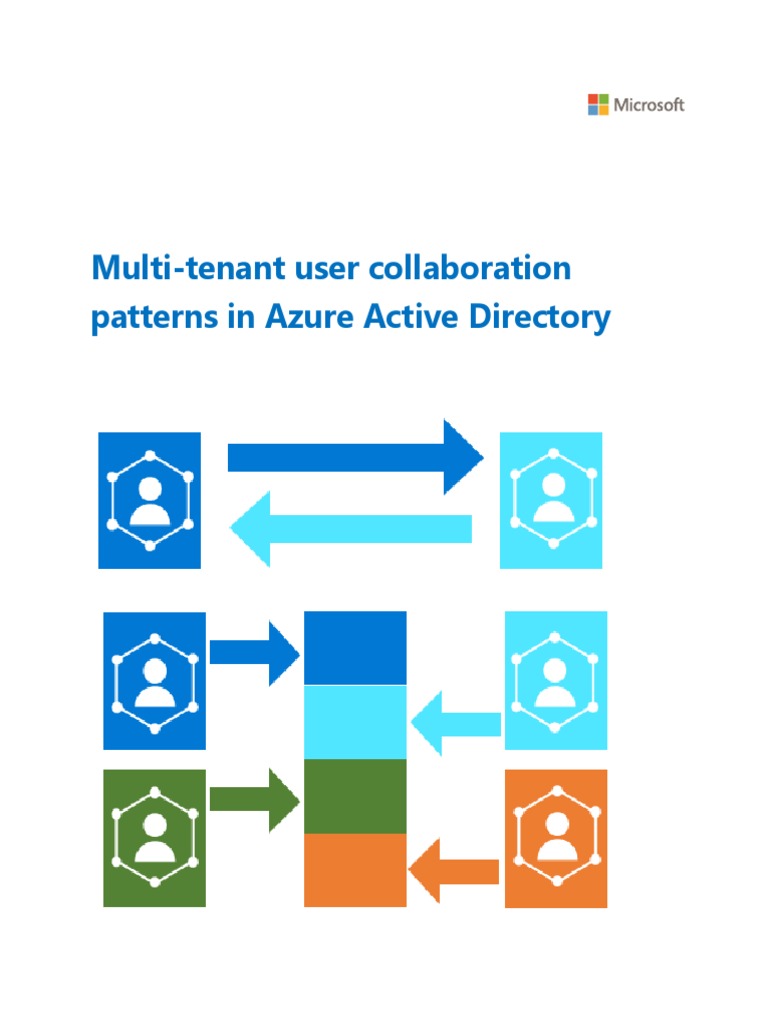 Microsoft

Multi-tenant user collaboration patterns in Azure Active Directory