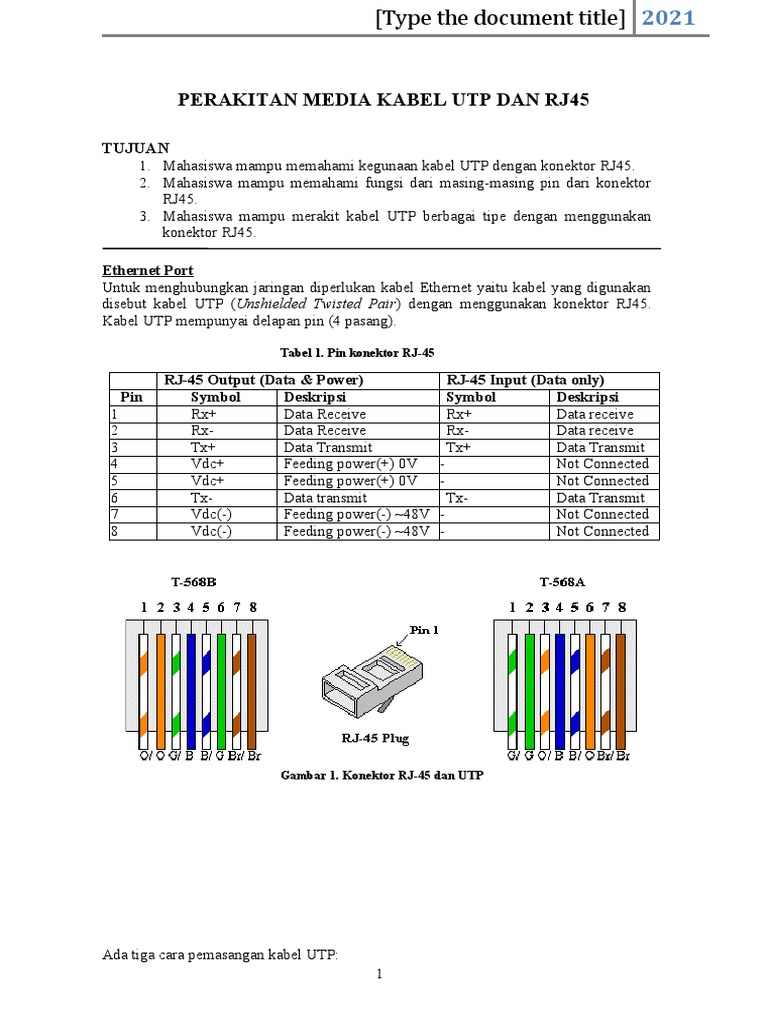 [Type the document title] 2021

PERAKITAN MEDIA KABEL UTP DAN RJ45

TUJUAN
1. Mahasiswa mampu memahami kegunaan kabel UTP dengan konektor RJ45.
2. Mahasiswa mampu memahami fungsi dari masing-masing pin dari konektor RJ45.
3. Mahasiswa mampu merakit kabel UTP berbagai tipe dengan menggunakan konektor RJ45.

Ethernet Port
Untuk menghubungkan jaringan diperlukan kabel Ethernet yaitu kabel yang digunakan disebut kabel UTP (Unshielded Twisted Pair) dengan menggunakan konektor RJ45. Kabel UTP mempunyai delapan pin (4 pasang).

Tabel 1. Pin konektor RJ-45

| | RJ-45 Output (Data & Power) | | RJ-45 Input (Data only) | |
|---|---|---|---|---|
| Pin | Symbol | Deskripsi | Symbol | Deskripsi |
| 1 | Rx+ | Data Receive | Rx+ | Data receive |
| 2 | Rx- | Data Receive | Rx- | Data receive |
| 3 | Tx+ | Data Transmit | Tx+ | Data Transmit |
| 4 | Vdc+ | Feeding power(+) 0V | - | Not Connected |
| 5 | Vdc+ | Feeding power(+) 0V | - | Not Connected |
| 6 | Tx- | Data transmit | Tx- | Data Transmit |
| 7 | Vdc(-) | Feeding power(-) ~48V | - | Not Connected |
| 8 | Vdc(-) | Feeding power(-) ~48V | - | Not Connected |

T-568B
1 2 3 4 5 6 7 8
O/ O G/ B B/ G Br/ Br

Pin 1
RJ-45 Plug

T-568A
1 2 3 4 5 6 7 8
G/ G O/ B B/ O Br/ Br

Gambar 1. Konektor RJ-45 dan UTP

Ada tiga cara pemasangan kabel UTP:

1