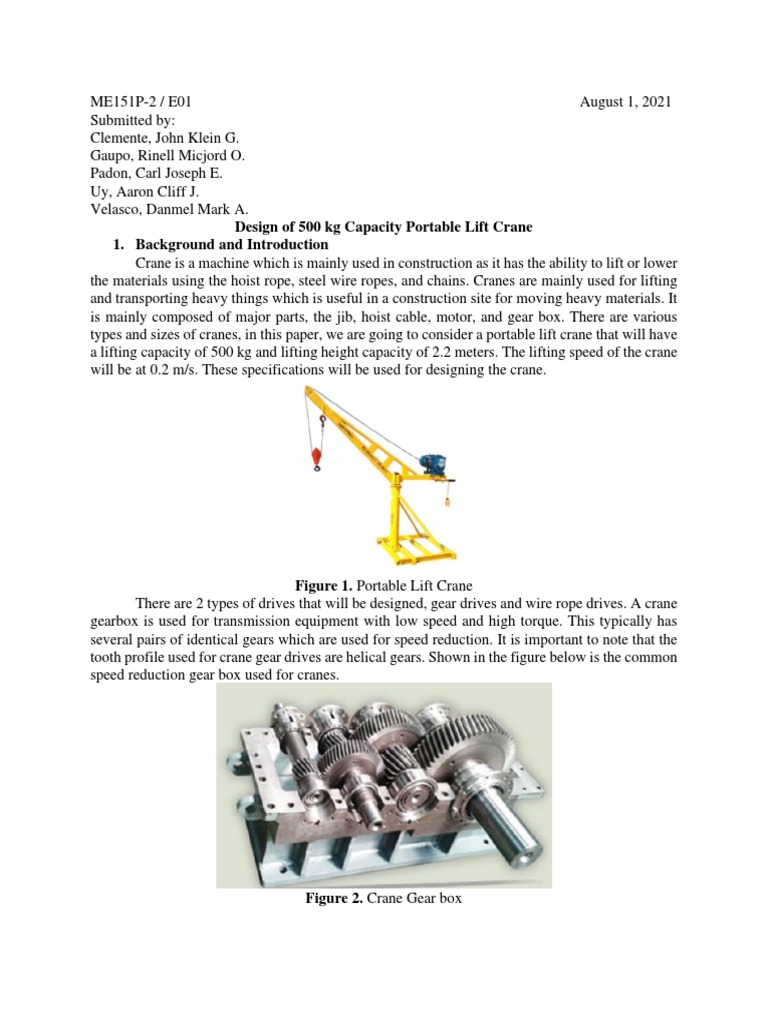 ME151P-2 / E01 August 1, 2021
Submitted by:
Clemente, John Klein G.
Gaupo, Rinell Micjord O.
Padon, Carl Joseph E.
Uy, Aaron Cliff J.
Velasco, Danmel Mark A.

Design of 500 kg Capacity Portable Lift Crane

1. Background and Introduction

Crane is a machine which is mainly used in construction as it has the ability to lift or lower the materials using the hoist rope, steel wire ropes, and chains. Cranes are mainly used for lifting and transporting heavy things which is useful in a construction site for moving heavy materials. It is mainly composed of major parts, the jib, hoist cable, motor, and gear box. There are various types and sizes of cranes, in this paper, we are going to consider a portable lift crane that will have a lifting capacity of 500 kg and lifting height capacity of 2.2 meters. The lifting speed of the crane will be at 0.2 m/s. These specifications will be used for designing the crane.

Figure 1. Portable Lift Crane

There are 2 types of drives that will be designed, gear drives and wire rope drives. A crane gearbox is used for transmission equipment with low speed and high torque. This typically has several pairs of identical gears which are used for speed reduction. It is important to note that the tooth profile used for crane gear drives are helical gears. Shown in the figure below is the common speed reduction gear box used for cranes.

Figure 2. Crane Gear box