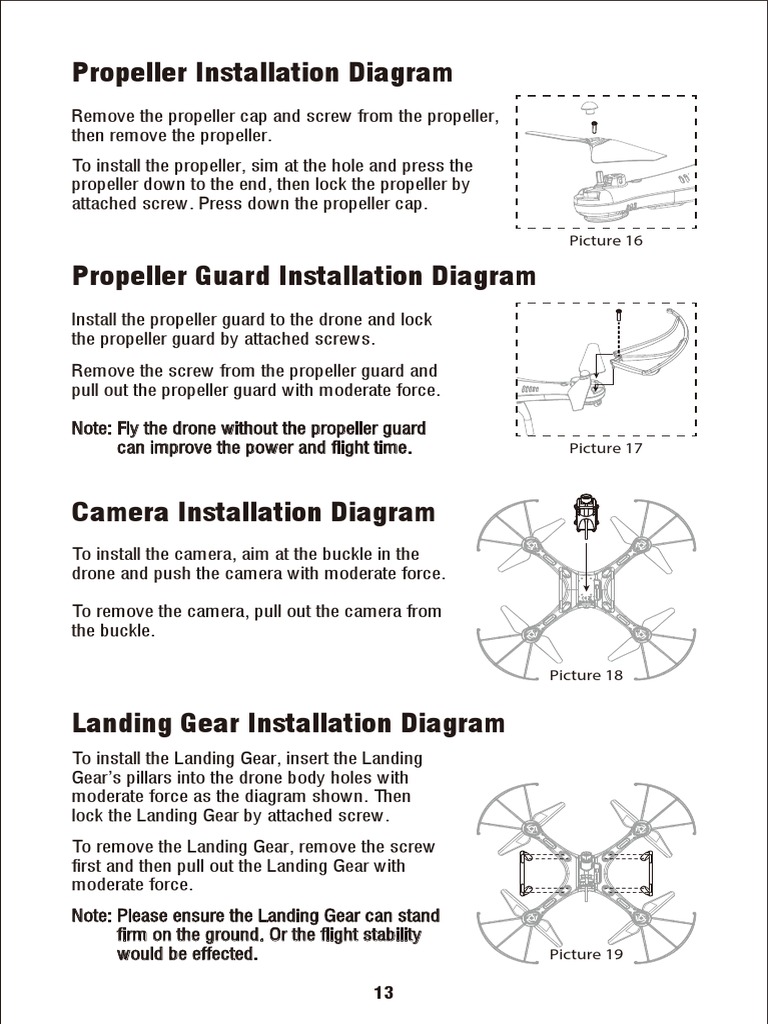 Propeller Installation Diagram

Remove the propeller cap and screw from the propeller, then remove the propeller.

To install the propeller, sim at the hole and press the propeller down to the end, then lock the propeller by attached screw. Press down the propeller cap.

Picture 16

Propeller Guard Installation Diagram

Install the propeller guard to the drone and lock the propeller guard by attached screws.

Remove the screw from the propeller guard and pull out the propeller guard with moderate force.

Note: Fly the drone without the propeller guard can improve the power and flight time.

Picture 17

Camera Installation Diagram

To install the camera, aim at the buckle in the drone and push the camera with moderate force.

To remove the camera, pull out the camera from the buckle.

Picture 18

Landing Gear Installation Diagram

To install the Landing Gear, insert the Landing Gear's pillars into the drone body holes with moderate force as the diagram shown. Then lock the Landing Gear by attached screw.

To remove the Landing Gear, remove the screw first and then pull out the Landing Gear with moderate force.

Note: Please ensure the Landing Gear can stand firm on the ground. Or the flight stability would be effected.

Picture 19

13