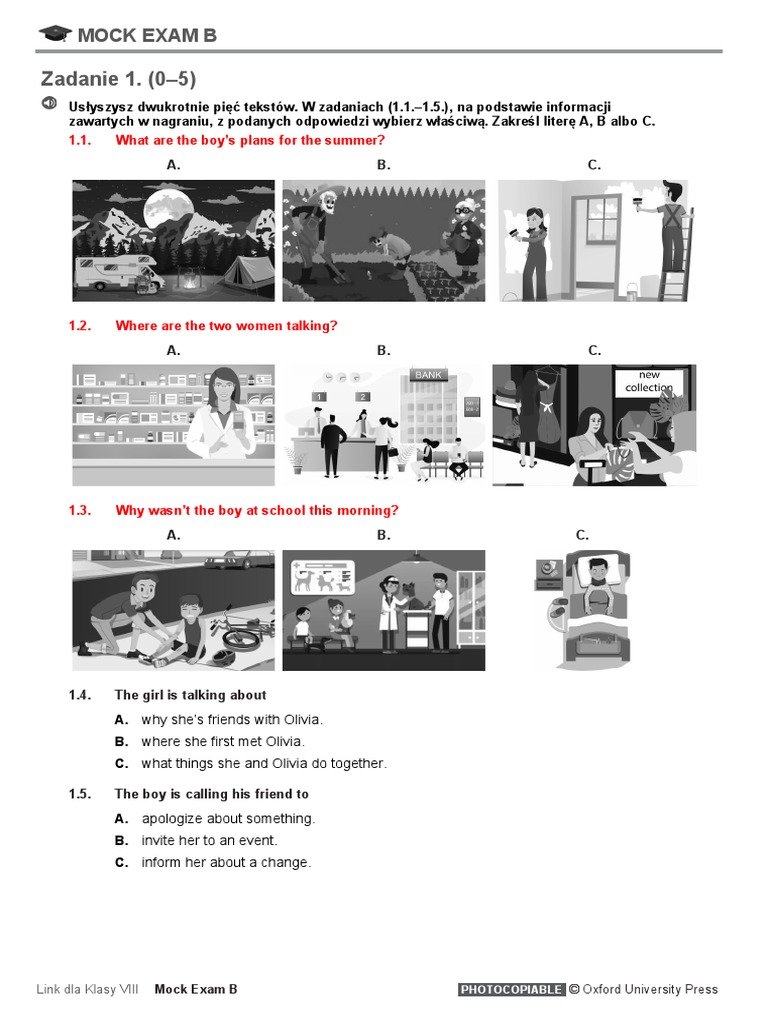 MOCK EXAM B

Zadanie 1. (0–5)

Usłyszysz dwukrotnie pięć tekstów. W zadaniach (1.1.–1.5.), na podstawie informacji zawartych w nagraniu, z podanych odpowiedzi wybierz właściwą. Zakreśl literę A, B albo C.

1.1. What are the boy's plans for the summer?

A. B. C.

1.2. Where are the two women talking?

A. B. C.

BANK

1 2

new collection

1.3. Why wasn't the boy at school this morning?

A. B. C.

1.4. The girl is talking about

A. why she's friends with Olivia.
B. where she first met Olivia.
C. what things she and Olivia do together.

1.5. The boy is calling his friend to

A. apologize about something.
B. invite her to an event.
C. inform her about a change.

Link dla Klasy VIII Mock Exam B PHOTOCOPIABLE © Oxford University Press