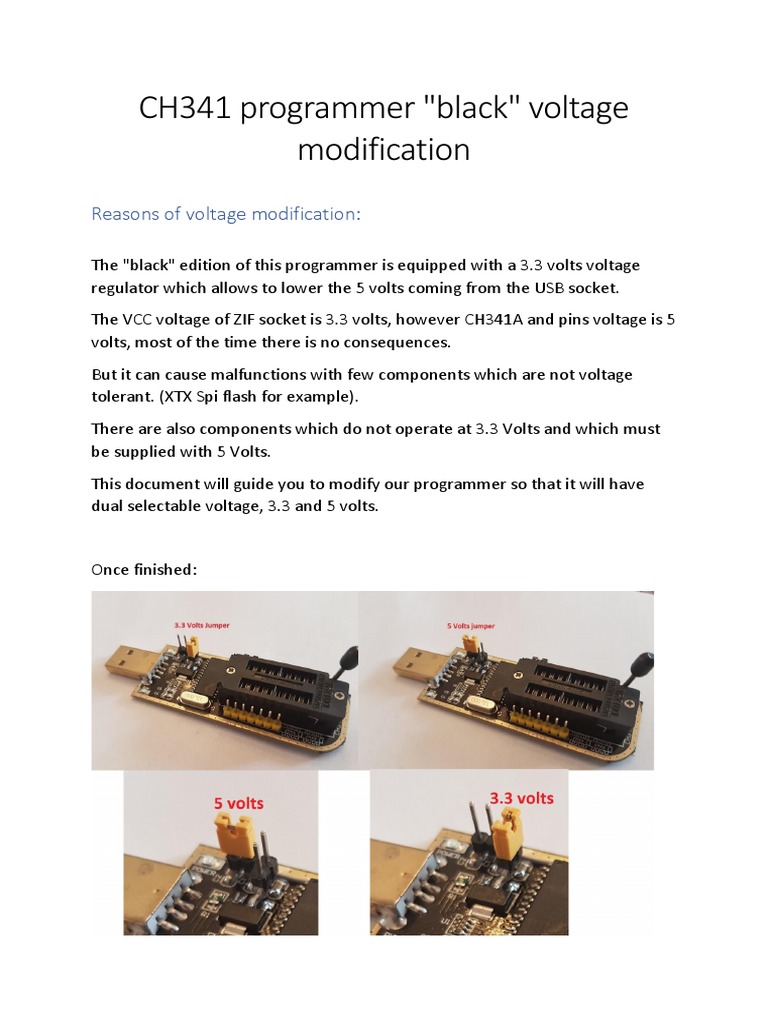 CH341 programmer "black" voltage modification

Reasons of voltage modification:

The "black" edition of this programmer is equipped with a 3.3 volts voltage regulator which allows to lower the 5 volts coming from the USB socket.

The VCC voltage of ZIF socket is 3.3 volts, however CH341A and pins voltage is 5 volts, most of the time there is no consequences.

But it can cause malfunctions with few components which are not voltage tolerant. (XTX Spi flash for example).

There are also components which do not operate at 3.3 Volts and which must be supplied with 5 Volts.

This document will guide you to modify our programmer so that it will have dual selectable voltage, 3.3 and 5 volts.

Once finished:

3.3 Volts Jumper

5 Volts Jumper

5 volts

3.3 volts