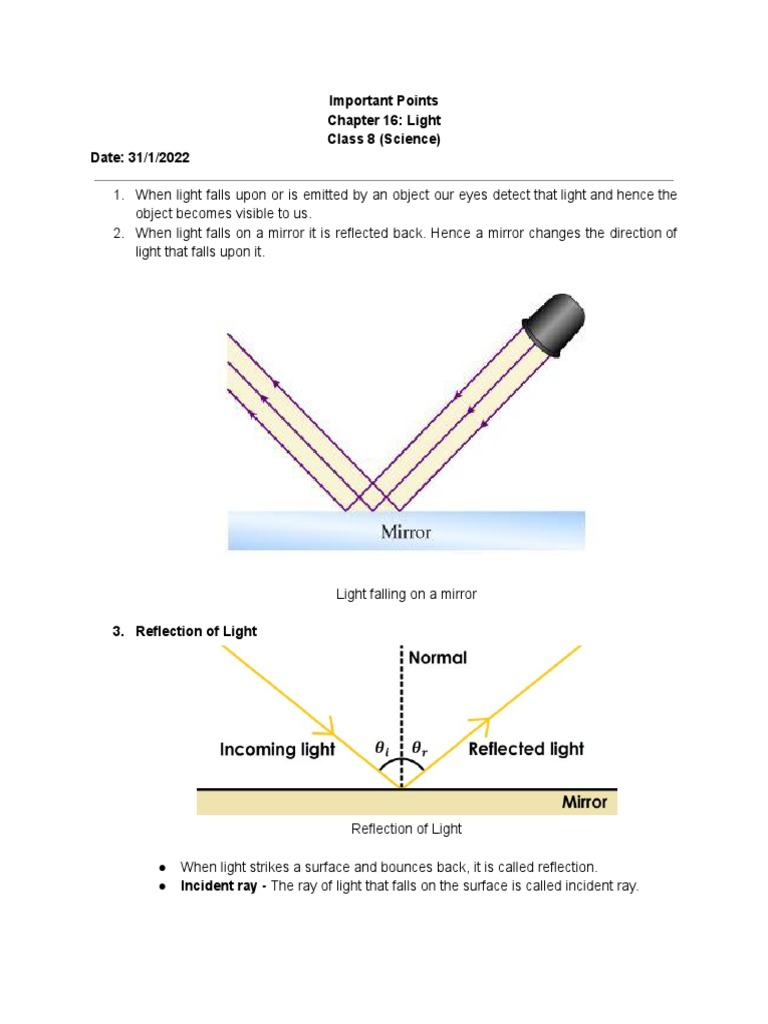 Important Points
Chapter 16: Light
Class 8 (Science)

Date: 31/1/2022

1. When light falls upon or is emitted by an object our eyes detect that light and hence the object becomes visible to us.
2. When light falls on a mirror it is reflected back. Hence a mirror changes the direction of light that falls upon it.

Mirror

Light falling on a mirror

3. Reflection of Light

Normal

Incoming light $\theta_i$ $\theta_r$ Reflected light

Mirror

Reflection of Light

● When light strikes a surface and bounces back, it is called reflection.
● Incident ray - The ray of light that falls on the surface is called incident ray.