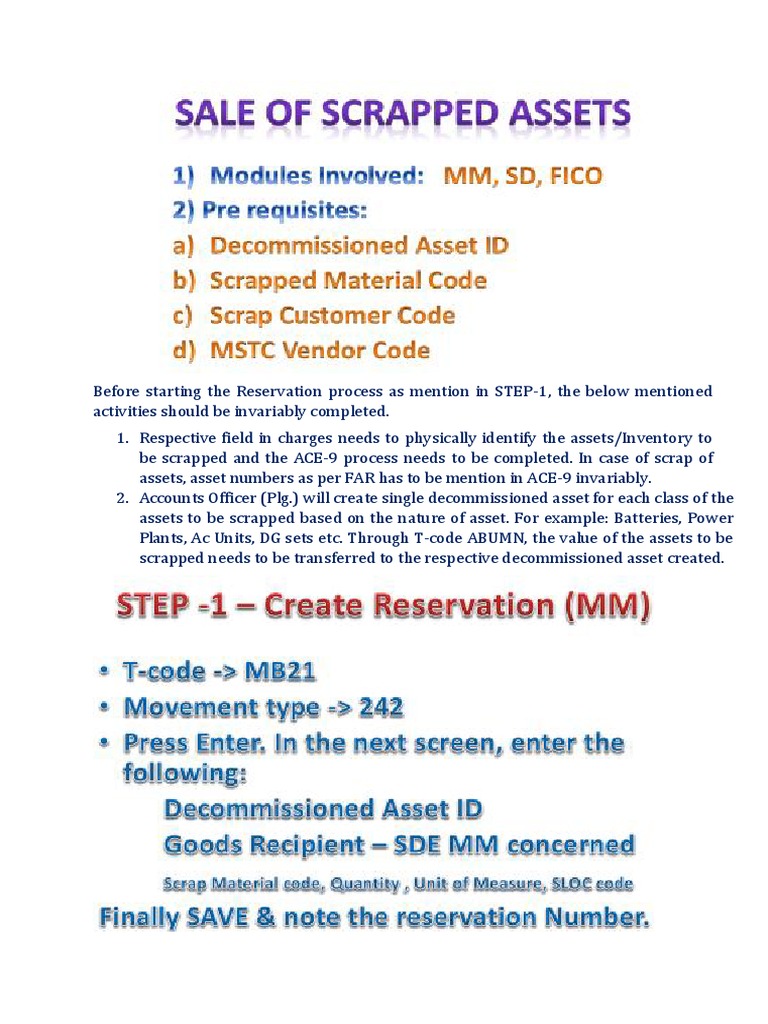 SALE OF SCRAPPED ASSETS

1) Modules Involved: MM, SD, FICO
2) Pre requisites:
a) Decommissioned Asset ID
b) Scrapped Material Code
c) Scrap Customer Code
d) MSTC Vendor Code

Before starting the Reservation process as mention in STEP-1, the below mentioned activities should be invariably completed.

1. Respective field in charges needs to physically identify the assets/Inventory to be scrapped and the ACE-9 process needs to be completed. In case of scrap of assets, asset numbers as per FAR has to be mention in ACE-9 invariably.
2. Accounts Officer (Plg.) will create single decommissioned asset for each class of the assets to be scrapped based on the nature of asset. For example: Batteries, Power Plants, Ac Units, DG sets etc. Through T-code ABUMN, the value of the assets to be scrapped needs to be transferred to the respective decommissioned asset created.

STEP -1 – Create Reservation (MM)

• T-code -> MB21
• Movement type -> 242
• Press Enter. In the next screen, enter the following:
Decommissioned Asset ID
Goods Recipient – SDE MM concerned
Scrap Material code, Quantity , Unit of Measure, SLOC code
Finally SAVE & note the reservation Number.