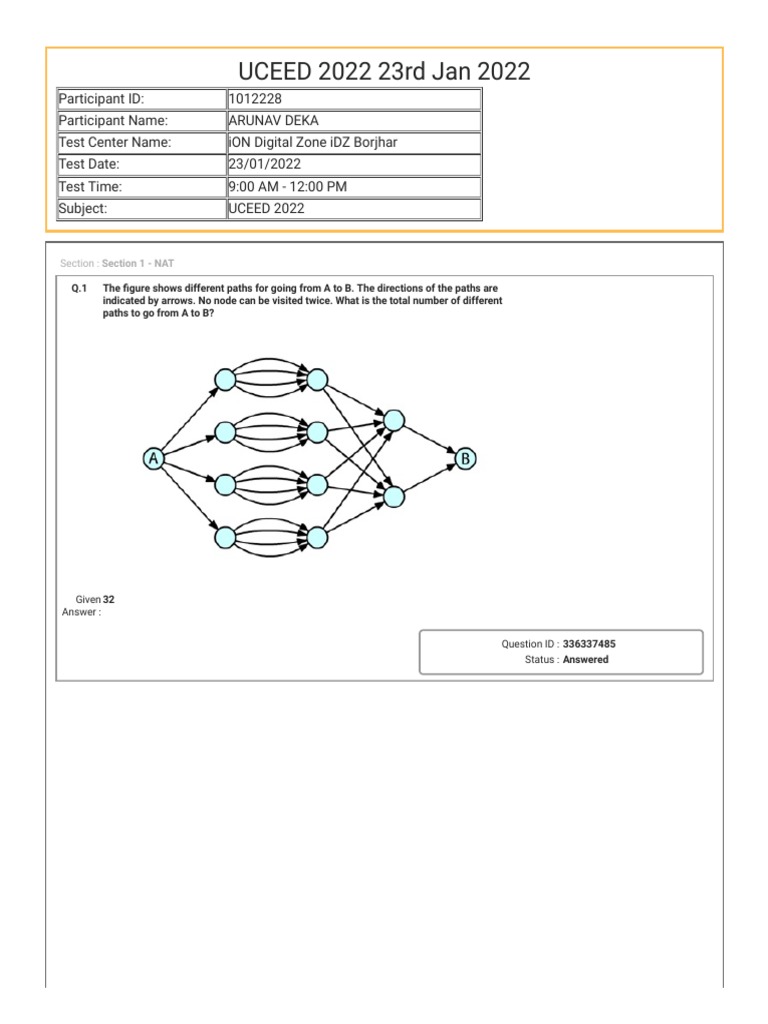 UCEED 2022 23rd Jan 2022

| Participant ID: | 1012228 |
|---|---|
| Participant Name: | ARUNAV DEKA |
| Test Center Name: | iON Digital Zone iDZ Borjhar |
| Test Date: | 23/01/2022 |
| Test Time: | 9:00 AM - 12:00 PM |
| Subject: | UCEED 2022 |

Section : Section 1 - NAT

Q.1 The figure shows different paths for going from A to B. The directions of the paths are indicated by arrows. No node can be visited twice. What is the total number of different paths to go from A to B?

A

B

Given Answer : 32

Question ID : 336337485
Status : Answered