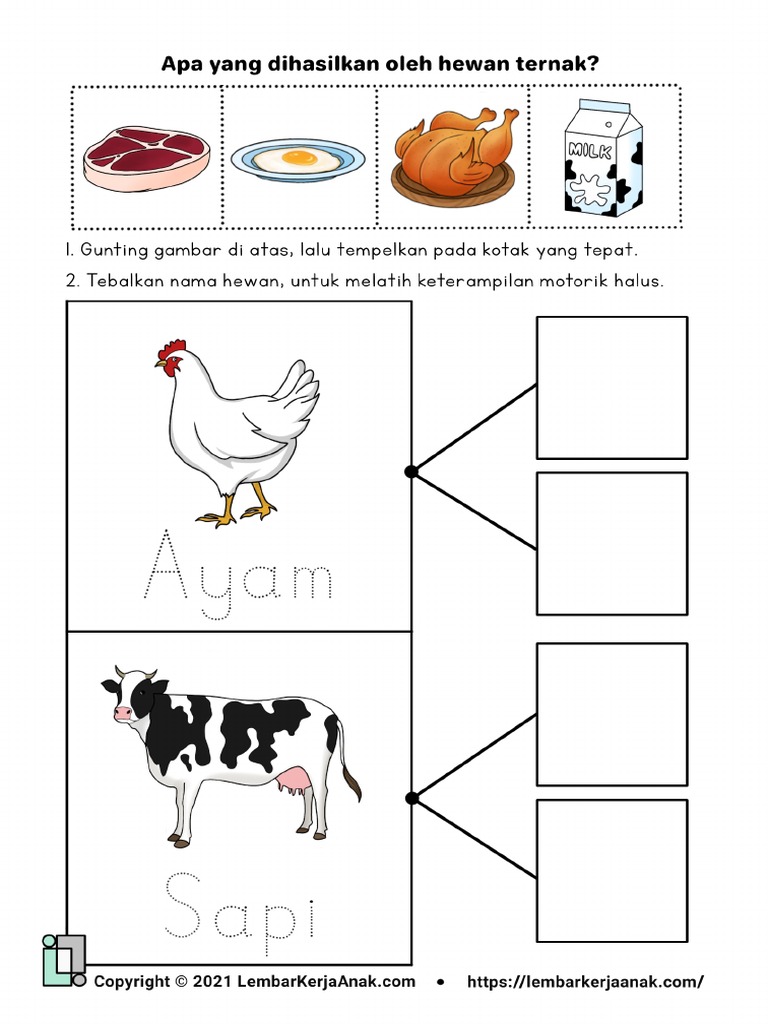 Apa yang dihasilkan oleh hewan ternak?

MILK

1. Gunting gambar di atas, lalu tempelkan pada kotak yang tepat.

2. Tebalkan nama hewan, untuk melatih keterampilan motorik halus.

Ayam

Sapi

Copyright © 2021 LembarKerjaAnak.com • https://lembarkerjaanak.com/