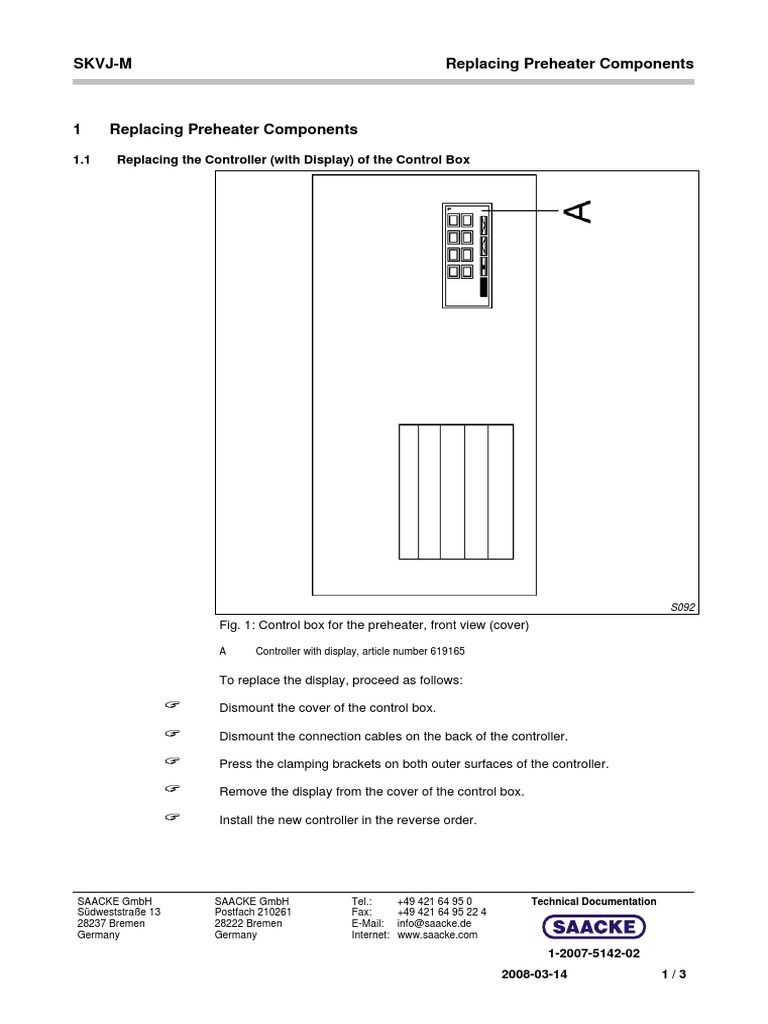 SKVJ-M

Replacing Preheater Components

1 Replacing Preheater Components

1.1 Replacing the Controller (with Display) of the Control Box

A

S092

Fig. 1: Control box for the preheater, front view (cover)

A Controller with display, article number 619165

To replace the display, proceed as follows:

☞ Dismount the cover of the control box.

☞ Dismount the connection cables on the back of the controller.

☞ Press the clamping brackets on both outer surfaces of the controller.

☞ Remove the display from the cover of the control box.

☞ Install the new controller in the reverse order.

SAACKE GmbH
Südweststraße 13
28237 Bremen
Germany

SAACKE GmbH
Postfach 210261
28222 Bremen
Germany

Tel.: +49 421 64 95 0
Fax: +49 421 64 95 22 4
E-Mail: info@saacke.de
Internet: www.saacke.com

Technical Documentation

SAACKE

1-2007-5142-02

2008-03-14

1 / 3