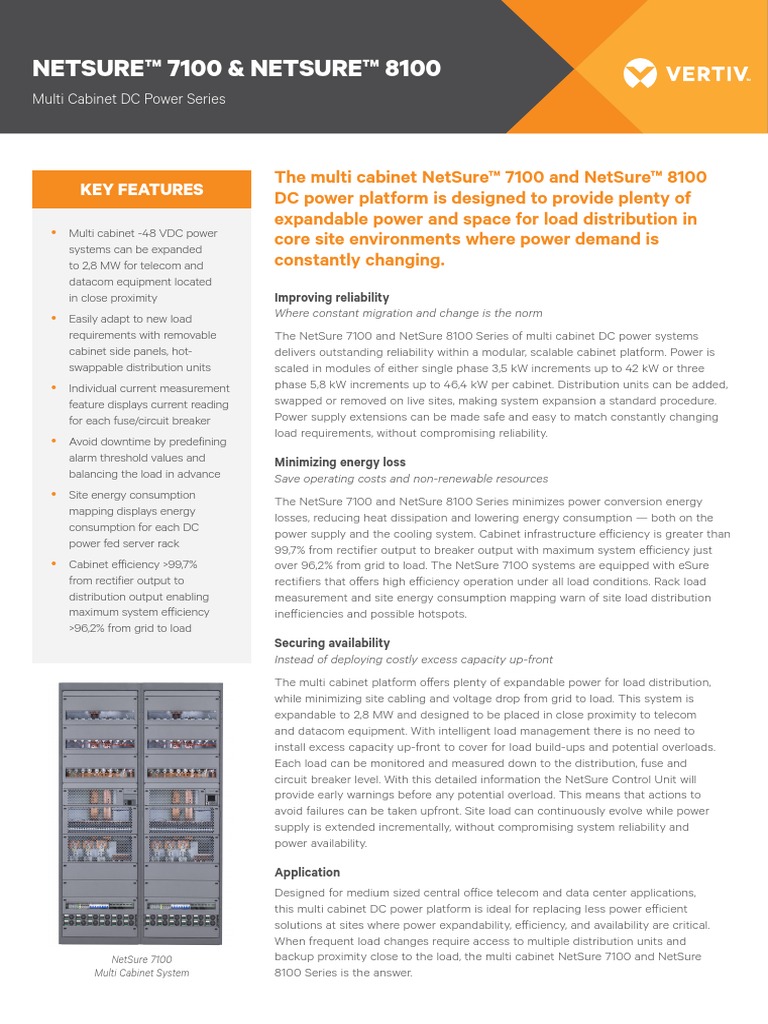 NETSURE™ 7100 & NETSURE™ 8100

Multi Cabinet DC Power Series

VERTIV.

KEY FEATURES

• Multi cabinet -48 VDC power systems can be expanded to 2,8 MW for telecom and datacom equipment located in close proximity

• Easily adapt to new load requirements with removable cabinet side panels, hot-swappable distribution units

• Individual current measurement feature displays current reading for each fuse/circuit breaker

• Avoid downtime by predefining alarm threshold values and balancing the load in advance

• Site energy consumption mapping displays energy consumption for each DC power fed server rack

• Cabinet efficiency >99,7% from rectifier output to distribution output enabling maximum system efficiency >96,2% from grid to load

NetSure 7100
Multi Cabinet System

The multi cabinet NetSure™ 7100 and NetSure™ 8100 DC power platform is designed to provide plenty of expandable power and space for load distribution in core site environments where power demand is constantly changing.

Improving reliability
Where constant migration and change is the norm

The NetSure 7100 and NetSure 8100 Series of multi cabinet DC power systems delivers outstanding reliability within a modular, scalable cabinet platform. Power is scaled in modules of either single phase 3,5 kW increments up to 42 kW or three phase 5,8 kW increments up to 46,4 kW per cabinet. Distribution units can be added, swapped or removed on live sites, making system expansion a standard procedure. Power supply extensions can be made safe and easy to match constantly changing load requirements, without compromising reliability.

Minimizing energy loss
Save operating costs and non-renewable resources

The NetSure 7100 and NetSure 8100 Series minimizes power conversion energy losses, reducing heat dissipation and lowering energy consumption — both on the power supply and the cooling system. Cabinet infrastructure efficiency is greater than 99,7% from rectifier output to breaker output with maximum system efficiency just over 96,2% from grid to load. The NetSure 7100 systems are equipped with eSure rectifiers that offers high efficiency operation under all load conditions. Rack load measurement and site energy consumption mapping warn of site load distribution inefficiencies and possible hotspots.

Securing availability
Instead of deploying costly excess capacity up-front

The multi cabinet platform offers plenty of expandable power for load distribution, while minimizing site cabling and voltage drop from grid to load. This system is expandable to 2,8 MW and designed to be placed in close proximity to telecom and datacom equipment. With intelligent load management there is no need to install excess capacity up-front to cover for load build-ups and potential overloads. Each load can be monitored and measured down to the distribution, fuse and circuit breaker level. With this detailed information the NetSure Control Unit will provide early warnings before any potential overload. This means that actions to avoid failures can be taken upfront. Site load can continuously evolve while power supply is extended incrementally, without compromising system reliability and power availability.

Application

Designed for medium sized central office telecom and data center applications, this multi cabinet DC power platform is ideal for replacing less power efficient solutions at sites where power expandability, efficiency, and availability are critical. When frequent load changes require access to multiple distribution units and backup proximity close to the load, the multi cabinet NetSure 7100 and NetSure 8100 Series is the answer.