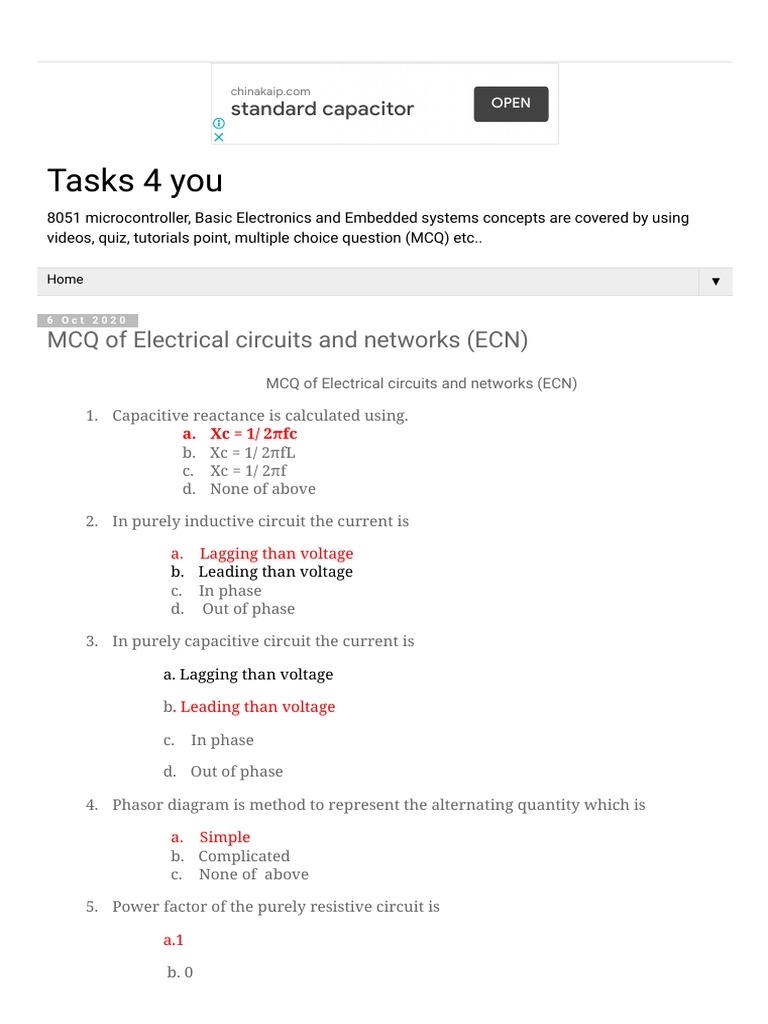 chinakaip.com
standard capacitor
OPEN

Tasks 4 you

8051 microcontroller, Basic Electronics and Embedded systems concepts are covered by using videos, quiz, tutorials point, multiple choice question (MCQ) etc..

Home ▼

6 Oct 2020

MCQ of Electrical circuits and networks (ECN)

MCQ of Electrical circuits and networks (ECN)

1. Capacitive reactance is calculated using.
a. Xc = 1/ 2πfc
b. Xc = 1/ 2πfL
c. Xc = 1/ 2πf
d. None of above

2. In purely inductive circuit the current is
a. Lagging than voltage
b. Leading than voltage
c. In phase
d. Out of phase

3. In purely capacitive circuit the current is
a. Lagging than voltage
b. Leading than voltage
c. In phase
d. Out of phase

4. Phasor diagram is method to represent the alternating quantity which is
a. Simple
b. Complicated
c. None of above

5. Power factor of the purely resistive circuit is
a.1
b. 0