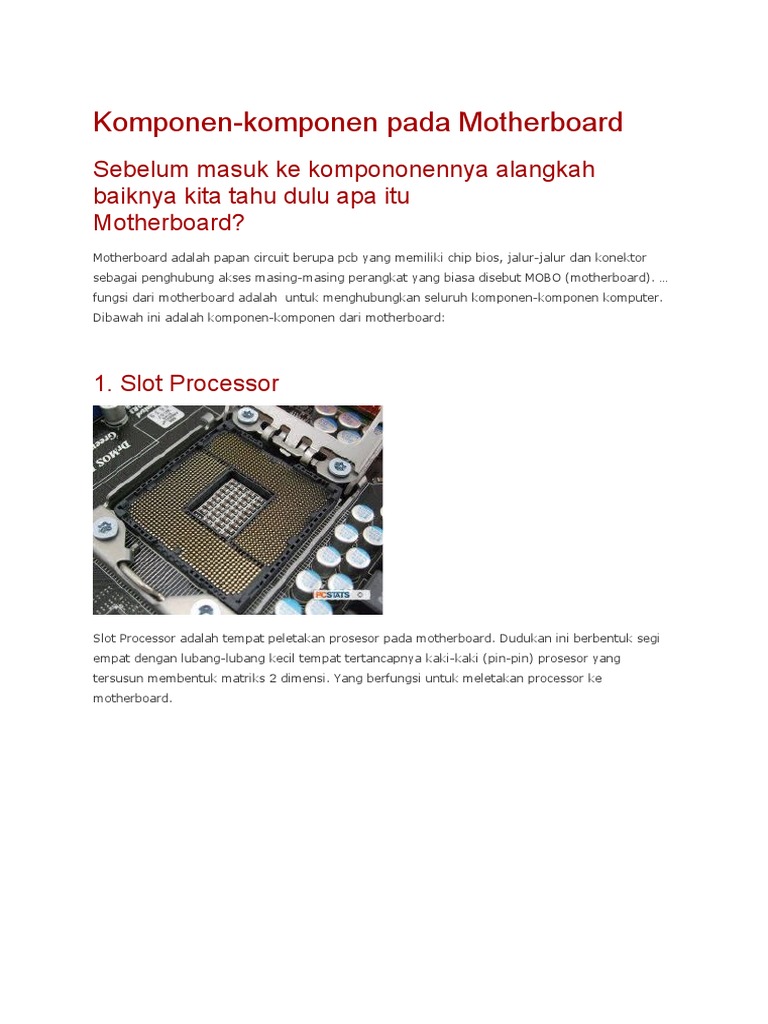 Komponen-komponen pada Motherboard

Sebelum masuk ke kompononennya alangkah baiknya kita tahu dulu apa itu Motherboard?

Motherboard adalah papan circuit berupa pcb yang memiliki chip bios, jalur-jalur dan konektor sebagai penghubung akses masing-masing perangkat yang biasa disebut MOBO (motherboard). … fungsi dari motherboard adalah untuk menghubungkan seluruh komponen-komponen komputer. Dibawah ini adalah komponen-komponen dari motherboard:

1. Slot Processor

PCSTATS

Slot Processor adalah tempat peletakan prosesor pada motherboard. Dudukan ini berbentuk segi empat dengan lubang-lubang kecil tempat tertancapnya kaki-kaki (pin-pin) prosesor yang tersusun membentuk matriks 2 dimensi. Yang berfungsi untuk meletakan processor ke motherboard.