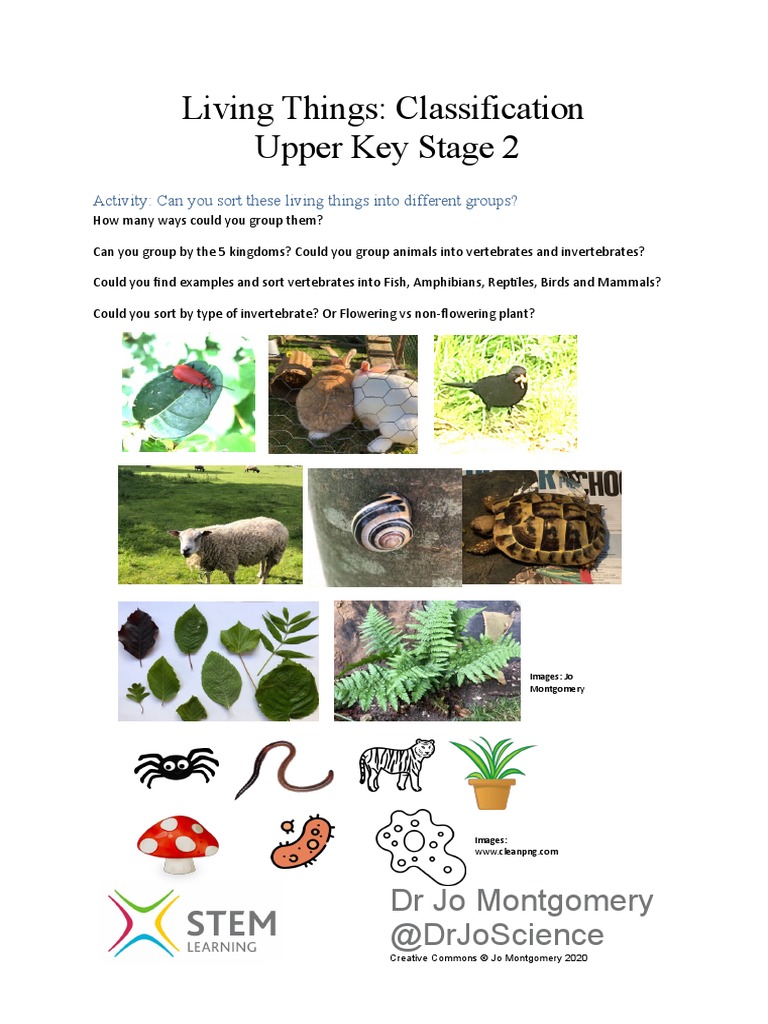 Living Things: Classification
Upper Key Stage 2

Activity: Can you sort these living things into different groups?
How many ways could you group them?

Can you group by the 5 kingdoms? Could you group animals into vertebrates and invertebrates?

Could you find examples and sort vertebrates into Fish, Amphibians, Reptiles, Birds and Mammals?

Could you sort by type of invertebrate? Or Flowering vs non-flowering plant?

Images: Jo Montgomery

Images: www.cleanpng.com

STEM LEARNING

Dr Jo Montgomery
@DrJoScience
Creative Commons © Jo Montgomery 2020