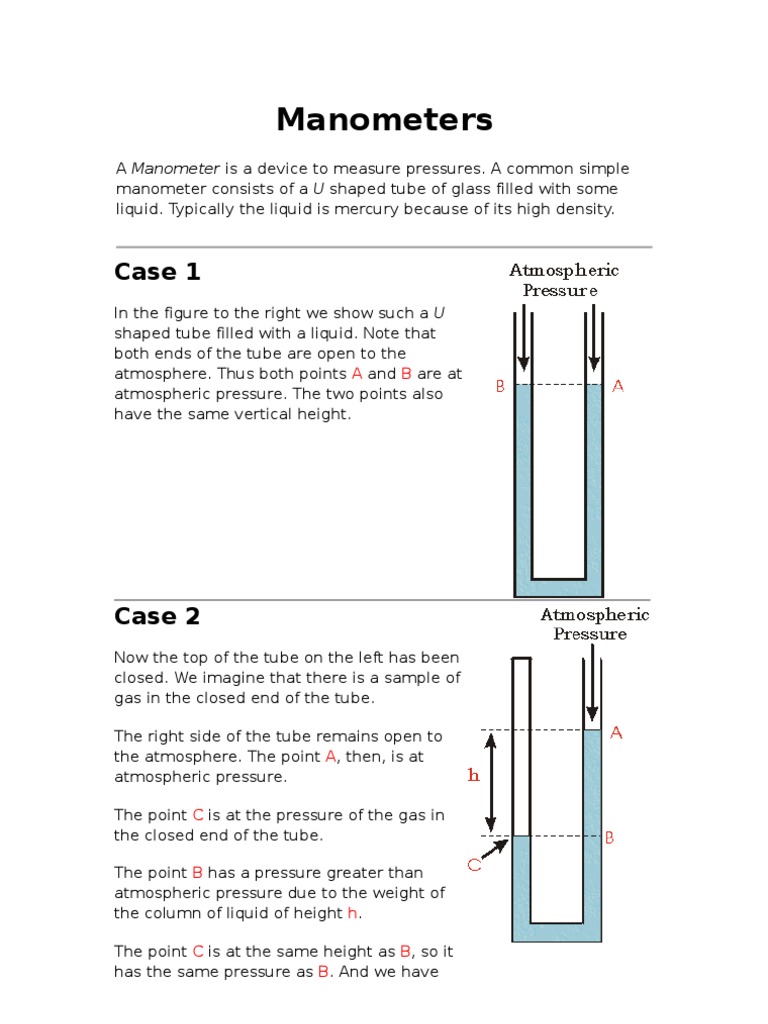 Manometers

A Manometer is a device to measure pressures. A common simple manometer consists of a U shaped tube of glass filled with some liquid. Typically the liquid is mercury because of its high density.

Case 1

In the figure to the right we show such a U shaped tube filled with a liquid. Note that both ends of the tube are open to the atmosphere. Thus both points A and B are at atmospheric pressure. The two points also have the same vertical height.

Atmospheric Pressure

B

A

Case 2

Now the top of the tube on the left has been closed. We imagine that there is a sample of gas in the closed end of the tube.

The right side of the tube remains open to the atmosphere. The point A, then, is at atmospheric pressure.

The point C is at the pressure of the gas in the closed end of the tube.

The point B has a pressure greater than atmospheric pressure due to the weight of the column of liquid of height h.

The point C is at the same height as B, so it has the same pressure as B. And we have

Atmospheric Pressure

A

h

B

C