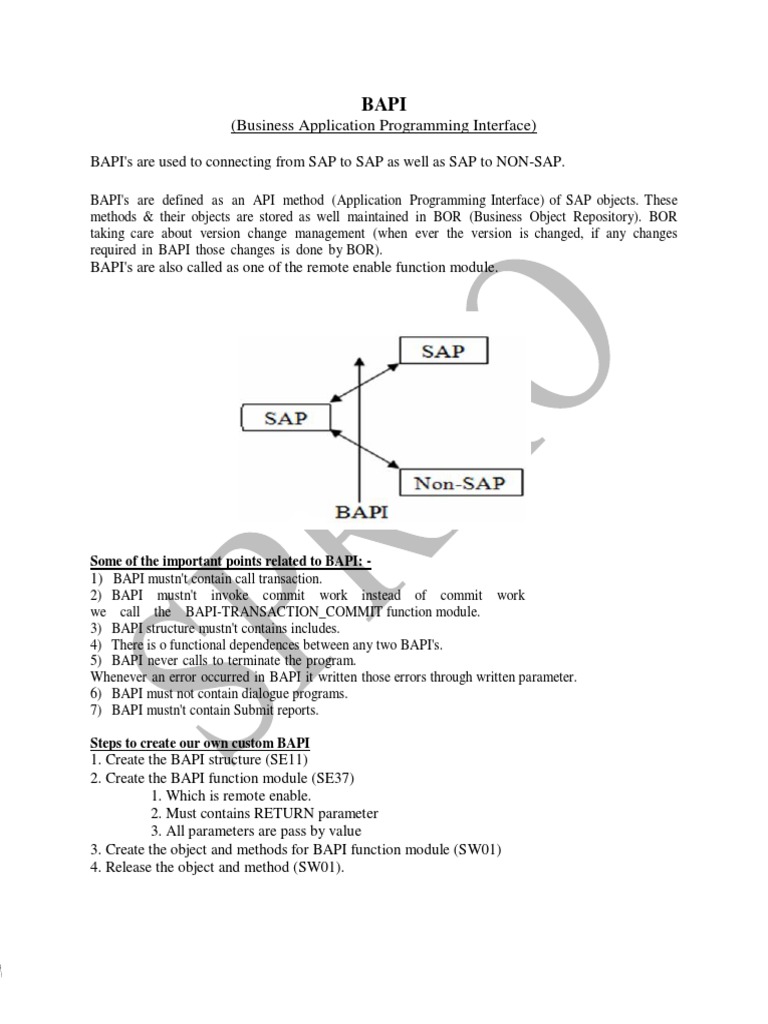 BAPI
(Business Application Programming Interface)

BAPI's are used to connecting from SAP to SAP as well as SAP to NON-SAP.

BAPI's are defined as an API method (Application Programming Interface) of SAP objects. These methods & their objects are stored as well maintained in BOR (Business Object Repository). BOR taking care about version change management (when ever the version is changed, if any changes required in BAPI those changes is done by BOR).
BAPI's are also called as one of the remote enable function module.

SAP
SAP
Non-SAP
BAPI

Some of the important points related to BAPI: -
1) BAPI mustn't contain call transaction.
2) BAPI mustn't invoke commit work instead of commit work we call the BAPI-TRANSACTION_COMMIT function module.
3) BAPI structure mustn't contains includes.
4) There is o functional dependences between any two BAPI's.
5) BAPI never calls to terminate the program.
Whenever an error occurred in BAPI it written those errors through written parameter.
6) BAPI must not contain dialogue programs.
7) BAPI mustn't contain Submit reports.

Steps to create our own custom BAPI
1. Create the BAPI structure (SE11)
2. Create the BAPI function module (SE37)
1. Which is remote enable.
2. Must contains RETURN parameter
3. All parameters are pass by value
3. Create the object and methods for BAPI function module (SW01)
4. Release the object and method (SW01).