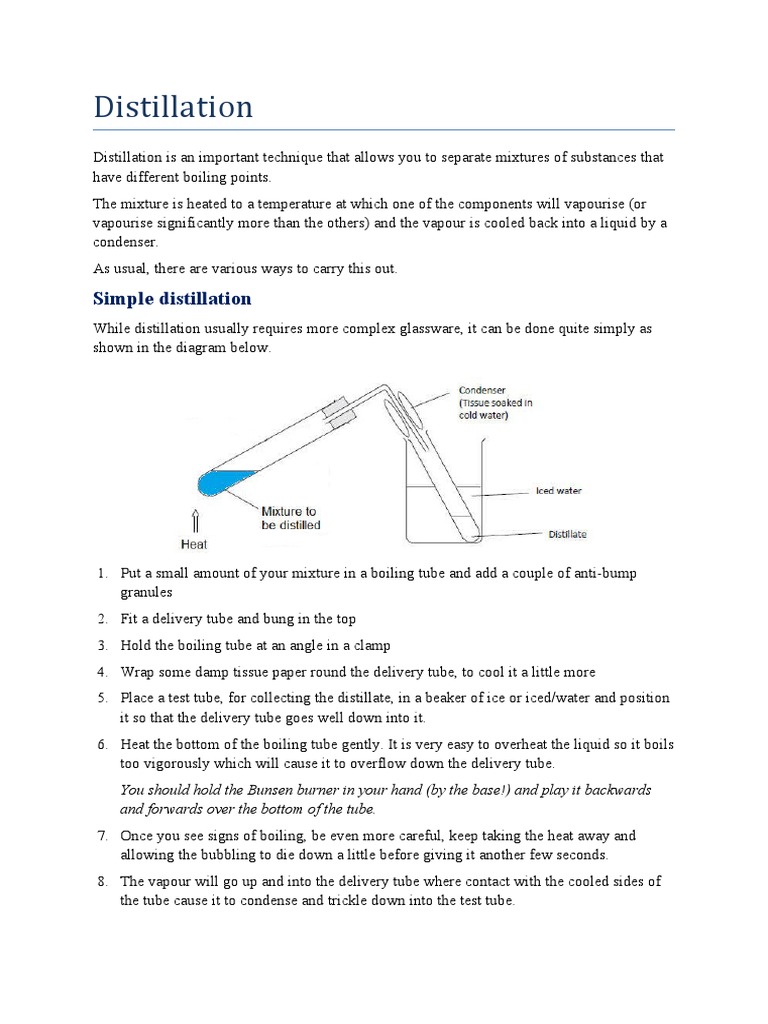 Distillation

Distillation is an important technique that allows you to separate mixtures of substances that have different boiling points.

The mixture is heated to a temperature at which one of the components will vapourise (or vapourise significantly more than the others) and the vapour is cooled back into a liquid by a condenser.

As usual, there are various ways to carry this out.

Simple distillation

While distillation usually requires more complex glassware, it can be done quite simply as shown in the diagram below.

Condenser (Tissue soaked in cold water)

Iced water

Distillate

Mixture to be distilled

Heat

1. Put a small amount of your mixture in a boiling tube and add a couple of anti-bump granules
2. Fit a delivery tube and bung in the top
3. Hold the boiling tube at an angle in a clamp
4. Wrap some damp tissue paper round the delivery tube, to cool it a little more
5. Place a test tube, for collecting the distillate, in a beaker of ice or iced/water and position it so that the delivery tube goes well down into it.
6. Heat the bottom of the boiling tube gently. It is very easy to overheat the liquid so it boils too vigorously which will cause it to overflow down the delivery tube.

You should hold the Bunsen burner in your hand (by the base!) and play it backwards and forwards over the bottom of the tube.

7. Once you see signs of boiling, be even more careful, keep taking the heat away and allowing the bubbling to die down a little before giving it another few seconds.
8. The vapour will go up and into the delivery tube where contact with the cooled sides of the tube cause it to condense and trickle down into the test tube.