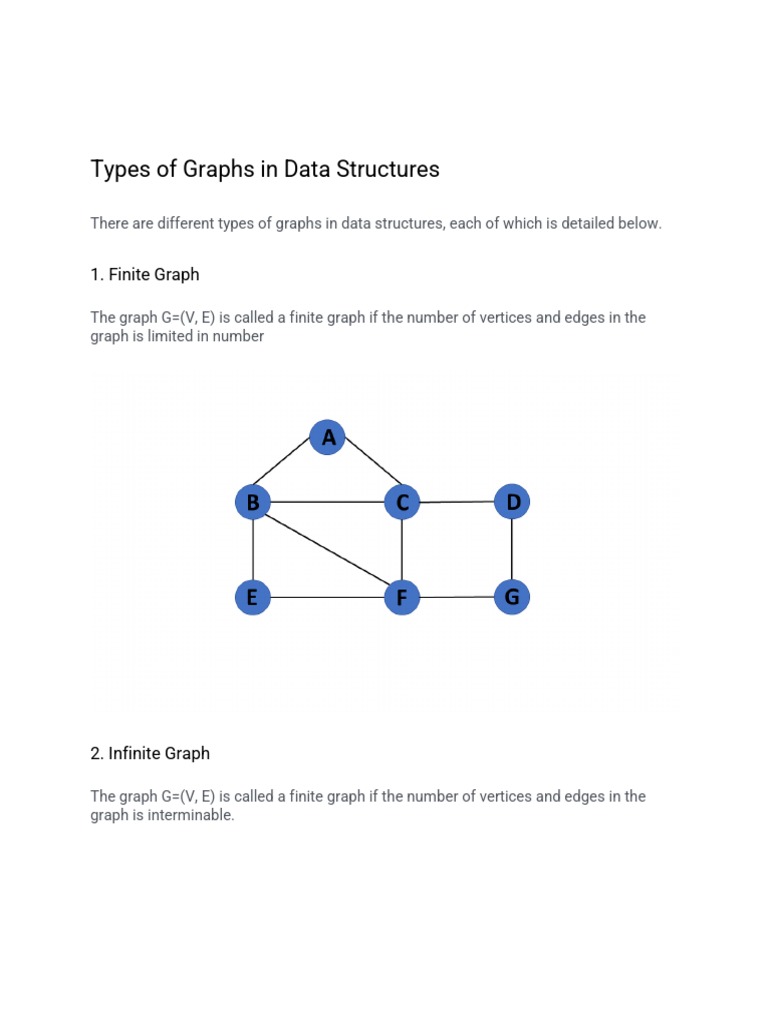 Types of Graphs in Data Structures

There are different types of graphs in data structures, each of which is detailed below.

1. Finite Graph

The graph G=(V, E) is called a finite graph if the number of vertices and edges in the graph is limited in number

A
B
C
D
E
F
G

2. Infinite Graph

The graph G=(V, E) is called a finite graph if the number of vertices and edges in the graph is interminable.