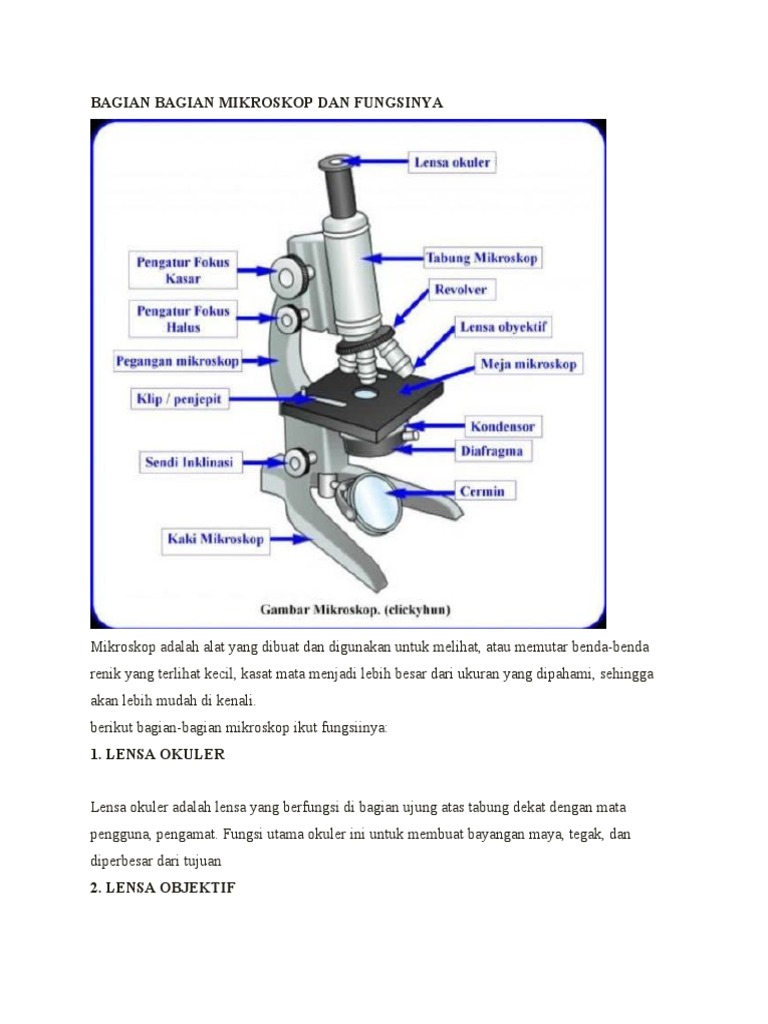 BAGIAN BAGIAN MIKROSKOP DAN FUNGSINYA

Lensa okuler
Tabung Mikroskop
Revolver
Lensa obyektif
Meja mikroskop
Kondensor
Diafragma
Cermin
Pengatur Fokus Kasar
Pengatur Fokus Halus
Pegangan mikroskop
Klip / penjepit
Sendi Inklinasi
Kaki Mikroskop
Gambar Mikroskop. (clickyhun)

Mikroskop adalah alat yang dibuat dan digunakan untuk melihat, atau memutar benda-benda renik yang terlihat kecil, kasat mata menjadi lebih besar dari ukuran yang dipahami, sehingga akan lebih mudah di kenali.
berikut bagian-bagian mikroskop ikut fungsiinya:

1. LENSA OKULER

Lensa okuler adalah lensa yang berfungsi di bagian ujung atas tabung dekat dengan mata pengguna, pengamat. Fungsi utama okuler ini untuk membuat bayangan maya, tegak, dan diperbesar dari tujuan

2. LENSA OBJEKTIF