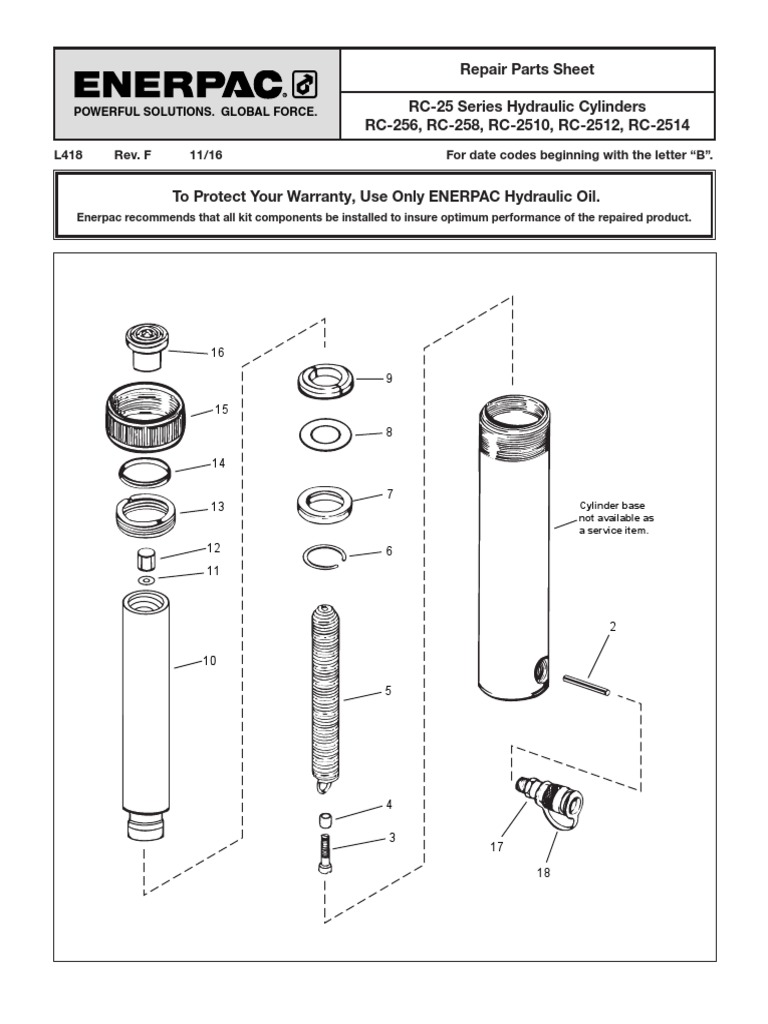 ENERPAC

POWERFUL SOLUTIONS. GLOBAL FORCE.

Repair Parts Sheet

RC-25 Series Hydraulic Cylinders
RC-256, RC-258, RC-2510, RC-2512, RC-2514

L418 Rev. F 11/16

For date codes beginning with the letter "B".

To Protect Your Warranty, Use Only ENERPAC Hydraulic Oil.

Enerpac recommends that all kit components be installed to insure optimum performance of the repaired product.

16

15

14

13

12

11

10

9

8

7

6

5

4

3

Cylinder base not available as a service item.

2

17

18