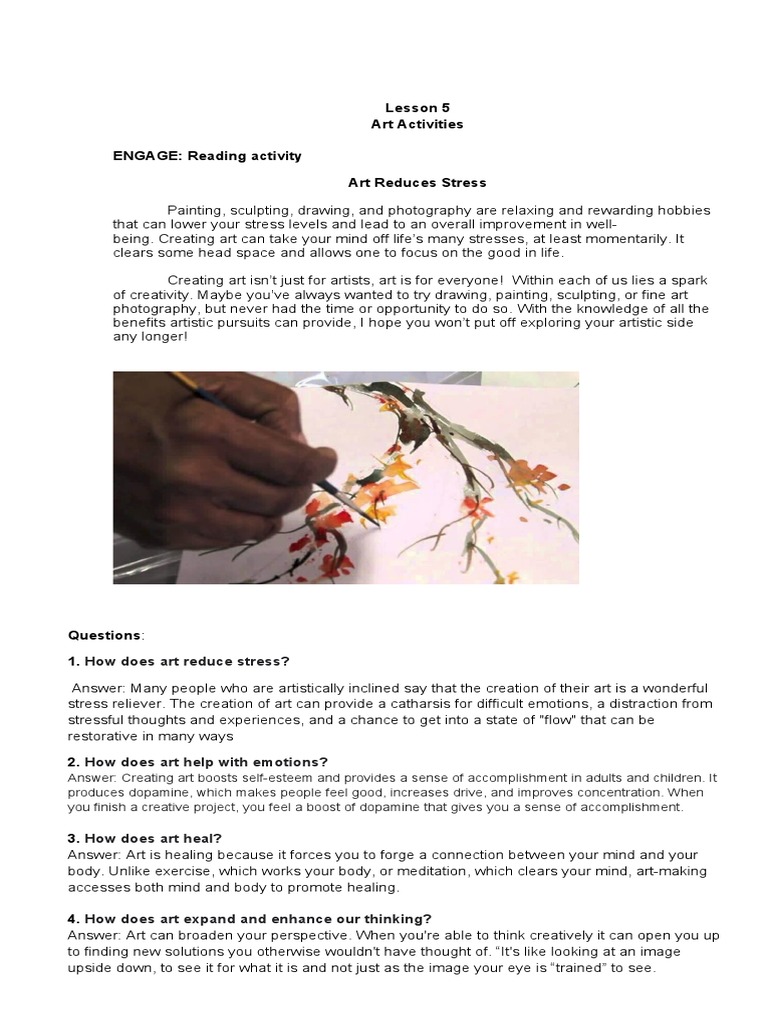 Lesson 5
Art Activities

ENGAGE: Reading activity

Art Reduces Stress

Painting, sculpting, drawing, and photography are relaxing and rewarding hobbies that can lower your stress levels and lead to an overall improvement in well-being. Creating art can take your mind off life's many stresses, at least momentarily. It clears some head space and allows one to focus on the good in life.

Creating art isn't just for artists, art is for everyone! Within each of us lies a spark of creativity. Maybe you've always wanted to try drawing, painting, sculpting, or fine art photography, but never had the time or opportunity to do so. With the knowledge of all the benefits artistic pursuits can provide, I hope you won't put off exploring your artistic side any longer!

Questions:

1. How does art reduce stress?

Answer: Many people who are artistically inclined say that the creation of their art is a wonderful stress reliever. The creation of art can provide a catharsis for difficult emotions, a distraction from stressful thoughts and experiences, and a chance to get into a state of "flow" that can be restorative in many ways

2. How does art help with emotions?
Answer: Creating art boosts self-esteem and provides a sense of accomplishment in adults and children. It produces dopamine, which makes people feel good, increases drive, and improves concentration. When you finish a creative project, you feel a boost of dopamine that gives you a sense of accomplishment.

3. How does art heal?
Answer: Art is healing because it forces you to forge a connection between your mind and your body. Unlike exercise, which works your body, or meditation, which clears your mind, art-making accesses both mind and body to promote healing.

4. How does art expand and enhance our thinking?
Answer: Art can broaden your perspective. When you're able to think creatively it can open you up to finding new solutions you otherwise wouldn't have thought of. "It's like looking at an image upside down, to see it for what it is and not just as the image your eye is "trained" to see.