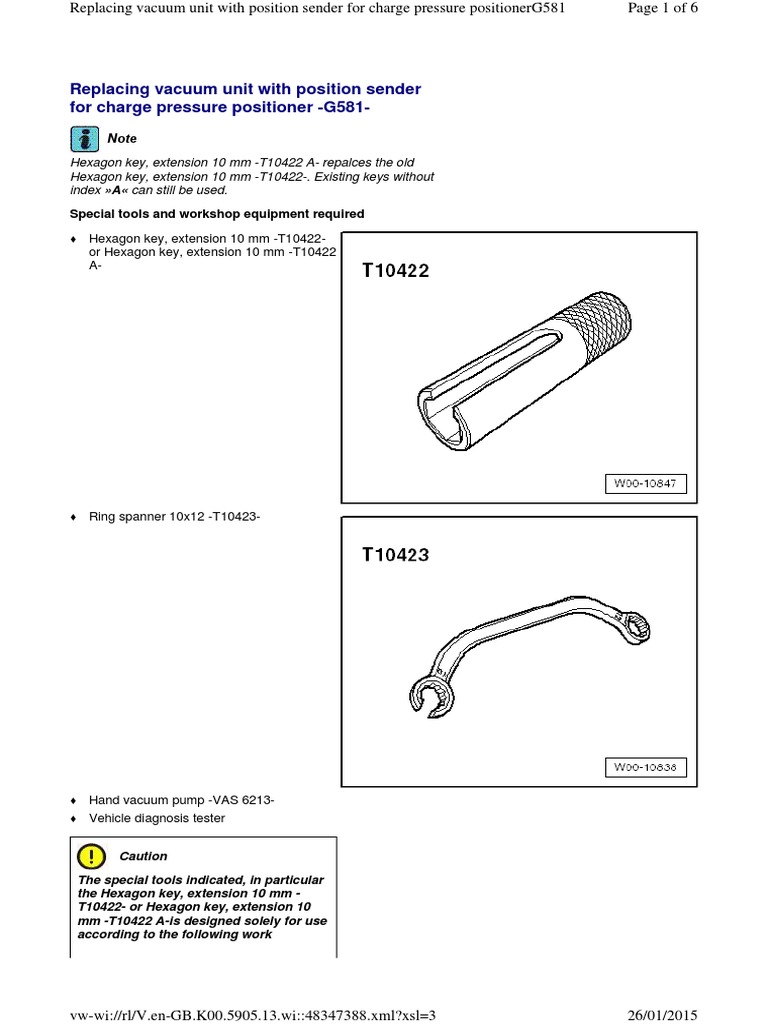 Replacing vacuum unit with position sender for charge pressure positionerG581 Page 1 of 6

Replacing vacuum unit with position sender for charge pressure positioner -G581-

Note

Hexagon key, extension 10 mm -T10422 A- repalces the old Hexagon key, extension 10 mm -T10422-. Existing keys without index »A« can still be used.

Special tools and workshop equipment required

♦ Hexagon key, extension 10 mm -T10422- or Hexagon key, extension 10 mm -T10422 A-

T10422

W00-10847

♦ Ring spanner 10x12 -T10423-

T10423

W00-10838

♦ Hand vacuum pump -VAS 6213-

♦ Vehicle diagnosis tester

Caution

The special tools indicated, in particular the Hexagon key, extension 10 mm -T10422- or Hexagon key, extension 10 mm -T10422 A-is designed solely for use according to the following work

vw-wi://rl/V.en-GB.K00.5905.13.wi::48347388.xml?xsl=3 26/01/2015