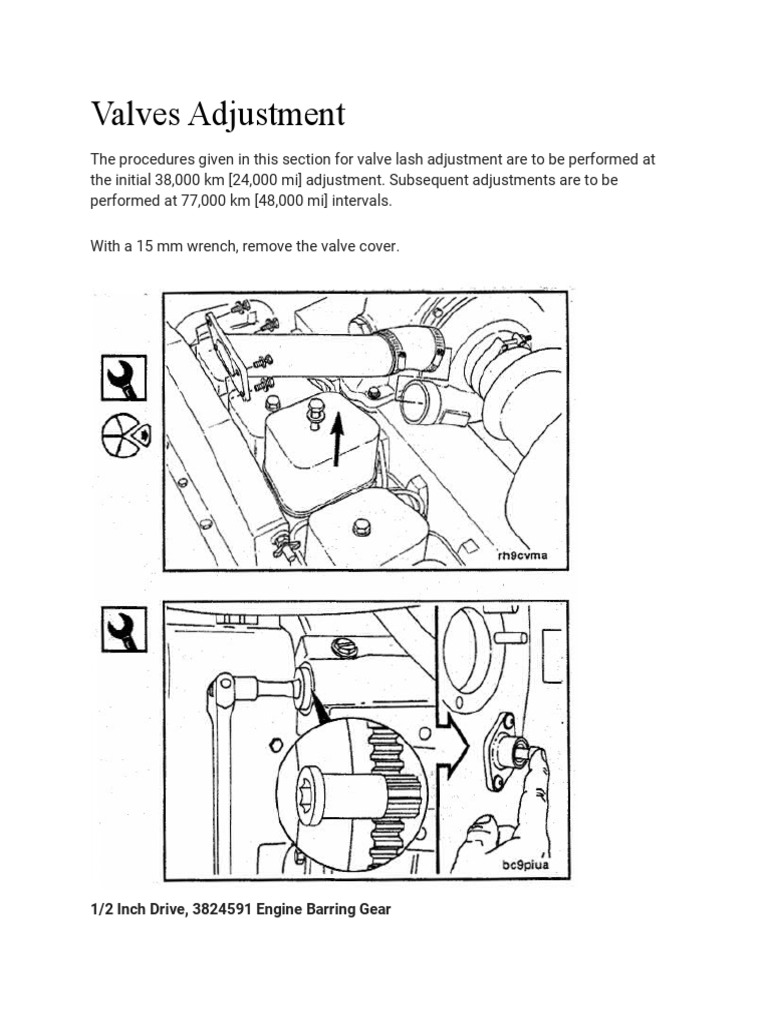 Valves Adjustment

The procedures given in this section for valve lash adjustment are to be performed at the initial 38,000 km [24,000 mi] adjustment. Subsequent adjustments are to be performed at 77,000 km [48,000 mi] intervals.

With a 15 mm wrench, remove the valve cover.

rh9cvma

bc9piua

1/2 Inch Drive, 3824591 Engine Barring Gear