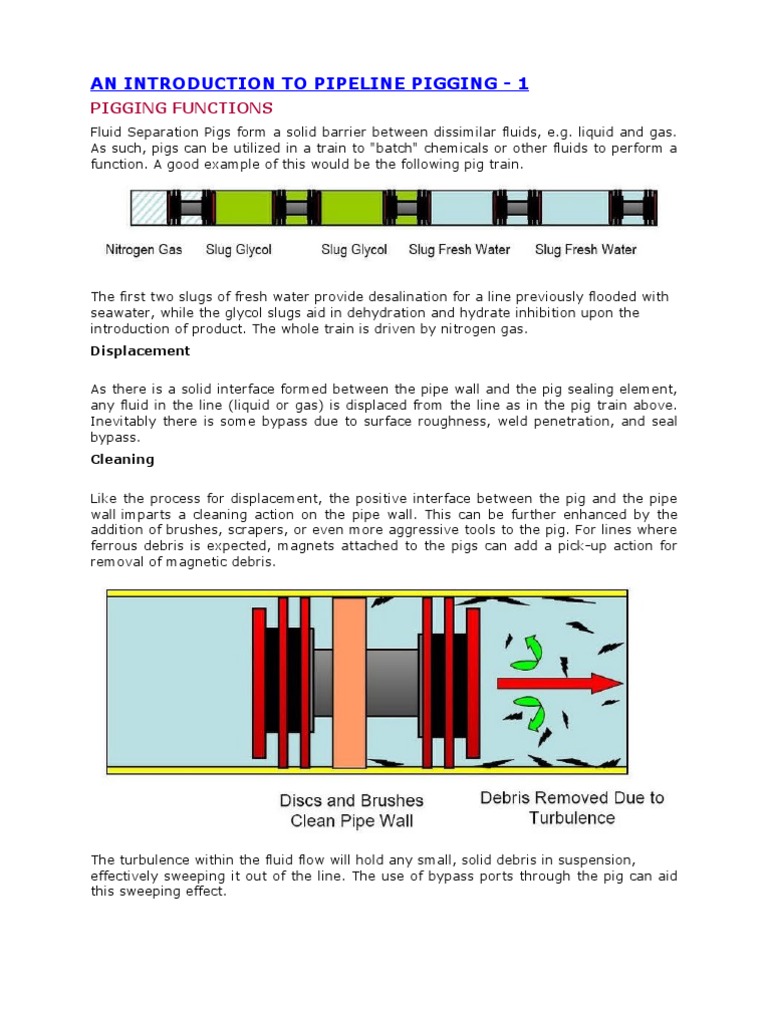 AN INTRODUCTION TO PIPELINE PIGGING - 1

PIGGING FUNCTIONS

Fluid Separation Pigs form a solid barrier between dissimilar fluids, e.g. liquid and gas. As such, pigs can be utilized in a train to "batch" chemicals or other fluids to perform a function. A good example of this would be the following pig train.

Nitrogen Gas Slug Glycol Slug Glycol Slug Fresh Water Slug Fresh Water

The first two slugs of fresh water provide desalination for a line previously flooded with seawater, while the glycol slugs aid in dehydration and hydrate inhibition upon the introduction of product. The whole train is driven by nitrogen gas.

Displacement

As there is a solid interface formed between the pipe wall and the pig sealing element, any fluid in the line (liquid or gas) is displaced from the line as in the pig train above. Inevitably there is some bypass due to surface roughness, weld penetration, and seal bypass.

Cleaning

Like the process for displacement, the positive interface between the pig and the pipe wall imparts a cleaning action on the pipe wall. This can be further enhanced by the addition of brushes, scrapers, or even more aggressive tools to the pig. For lines where ferrous debris is expected, magnets attached to the pigs can add a pick-up action for removal of magnetic debris.

Discs and Brushes Clean Pipe Wall

Debris Removed Due to Turbulence

The turbulence within the fluid flow will hold any small, solid debris in suspension, effectively sweeping it out of the line. The use of bypass ports through the pig can aid this sweeping effect.