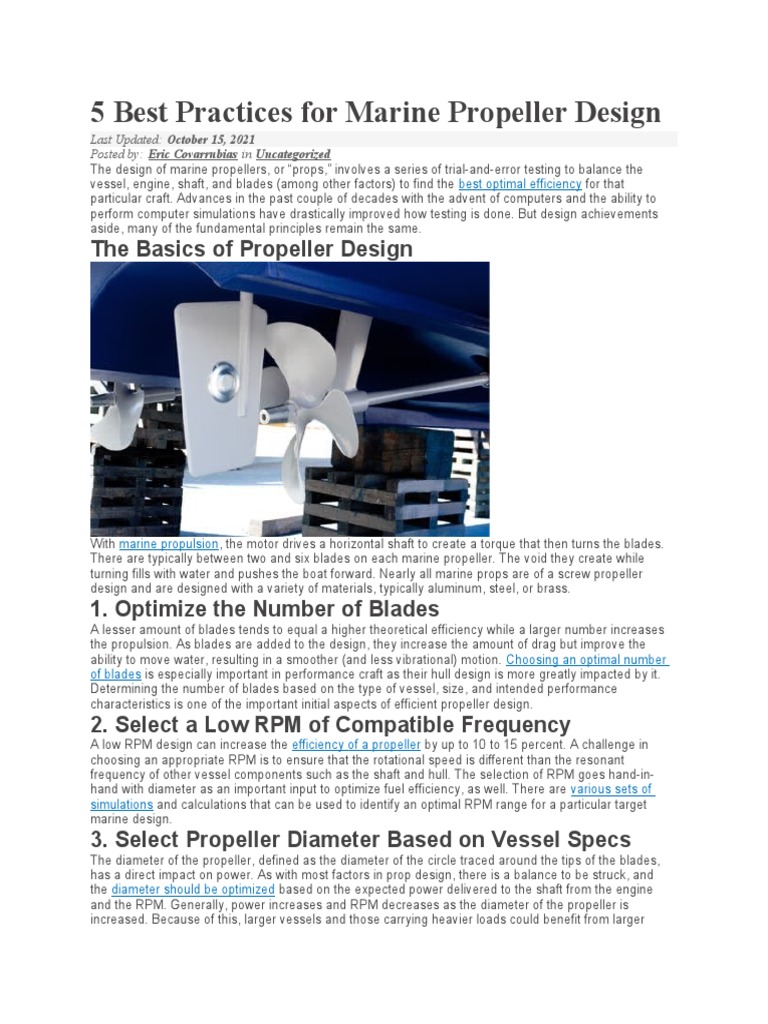 5 Best Practices for Marine Propeller Design

Last Updated: October 15, 2021
Posted by: Eric Covarrubias in Uncategorized

The design of marine propellers, or "props," involves a series of trial-and-error testing to balance the vessel, engine, shaft, and blades (among other factors) to find the best optimal efficiency for that particular craft. Advances in the past couple of decades with the advent of computers and the ability to perform computer simulations have drastically improved how testing is done. But design achievements aside, many of the fundamental principles remain the same.

The Basics of Propeller Design

With marine propulsion, the motor drives a horizontal shaft to create a torque that then turns the blades. There are typically between two and six blades on each marine propeller. The void they create while turning fills with water and pushes the boat forward. Nearly all marine props are of a screw propeller design and are designed with a variety of materials, typically aluminum, steel, or brass.

1. Optimize the Number of Blades

A lesser amount of blades tends to equal a higher theoretical efficiency while a larger number increases the propulsion. As blades are added to the design, they increase the amount of drag but improve the ability to move water, resulting in a smoother (and less vibrational) motion. Choosing an optimal number of blades is especially important in performance craft as their hull design is more greatly impacted by it. Determining the number of blades based on the type of vessel, size, and intended performance characteristics is one of the important initial aspects of efficient propeller design.

2. Select a Low RPM of Compatible Frequency

A low RPM design can increase the efficiency of a propeller by up to 10 to 15 percent. A challenge in choosing an appropriate RPM is to ensure that the rotational speed is different than the resonant frequency of other vessel components such as the shaft and hull. The selection of RPM goes hand-in-hand with diameter as an important input to optimize fuel efficiency, as well. There are various sets of simulations and calculations that can be used to identify an optimal RPM range for a particular target marine design.

3. Select Propeller Diameter Based on Vessel Specs

The diameter of the propeller, defined as the diameter of the circle traced around the tips of the blades, has a direct impact on power. As with most factors in prop design, there is a balance to be struck, and the diameter should be optimized based on the expected power delivered to the shaft from the engine and the RPM. Generally, power increases and RPM decreases as the diameter of the propeller is increased. Because of this, larger vessels and those carrying heavier loads could benefit from larger