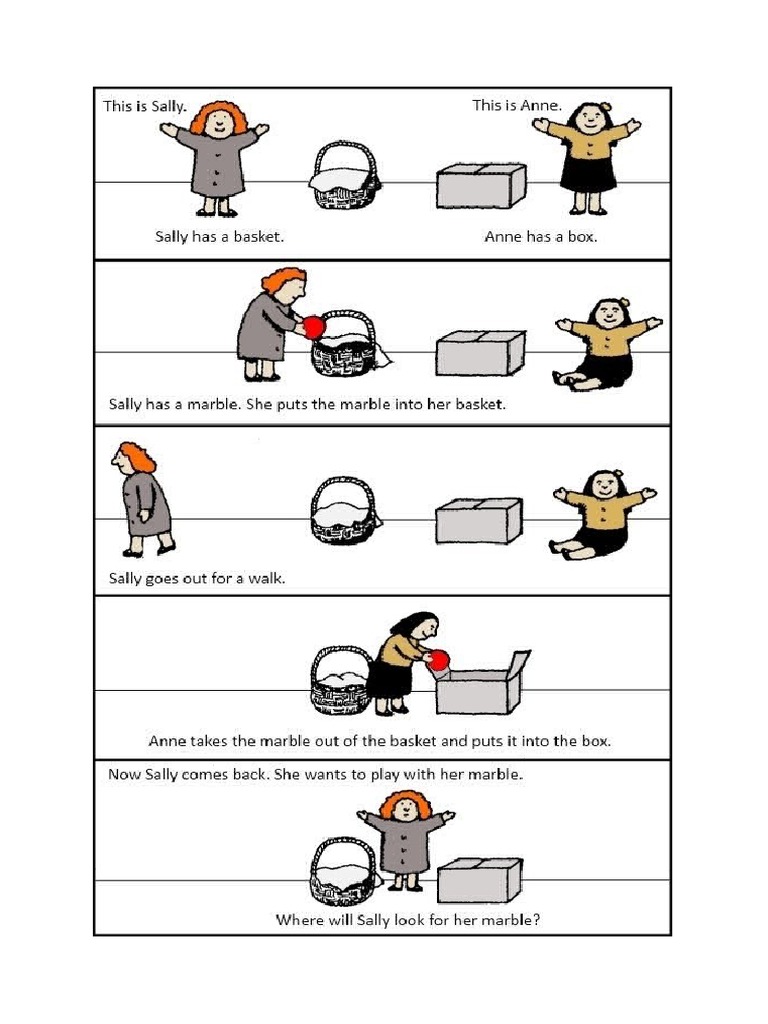 This is Sally.

This is Anne.

Sally has a basket.

Anne has a box.

Sally has a marble. She puts the marble into her basket.

Sally goes out for a walk.

Anne takes the marble out of the basket and puts it into the box.

Now Sally comes back. She wants to play with her marble.

Where will Sally look for her marble?