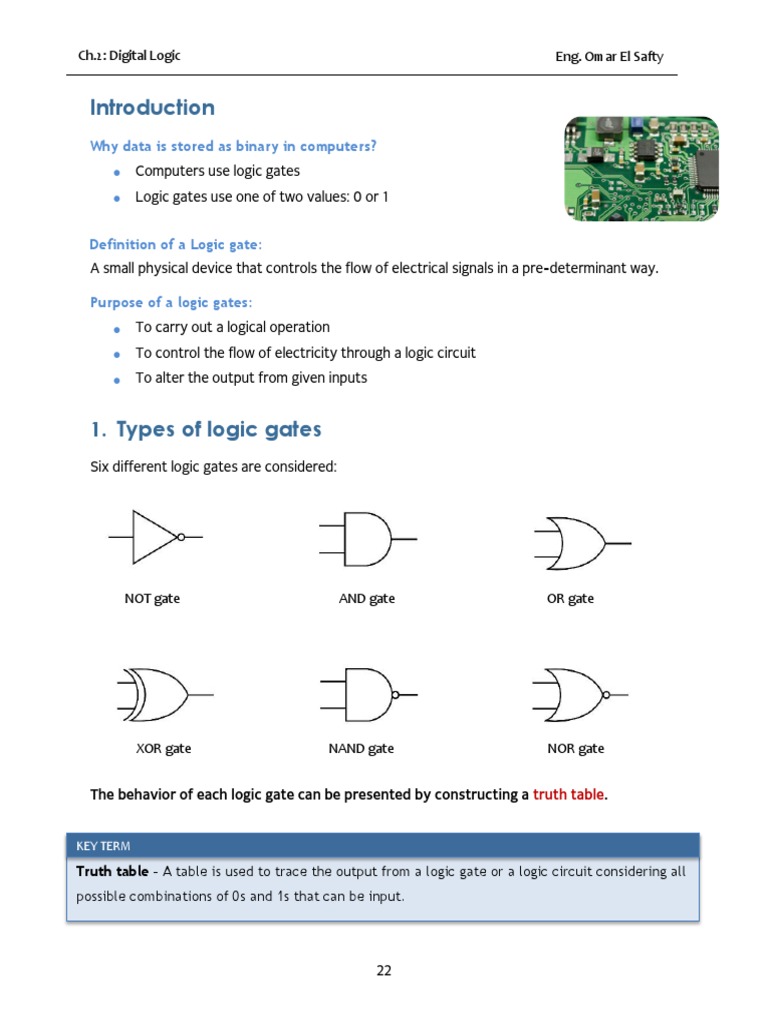 Ch.2: Digital Logic

Eng. Omar El Safty

Introduction

Why data is stored as binary in computers?

- Computers use logic gates
- Logic gates use one of two values: 0 or 1

Definition of a Logic gate:

A small physical device that controls the flow of electrical signals in a pre-determinant way.

Purpose of a logic gates:

- To carry out a logical operation
- To control the flow of electricity through a logic circuit
- To alter the output from given inputs

1. Types of logic gates

Six different logic gates are considered:

NOT gate

AND gate

OR gate

XOR gate

NAND gate

NOR gate

The behavior of each logic gate can be presented by constructing a truth table.

KEY TERM

Truth table - A table is used to trace the output from a logic gate or a logic circuit considering all possible combinations of 0s and 1s that can be input.

22