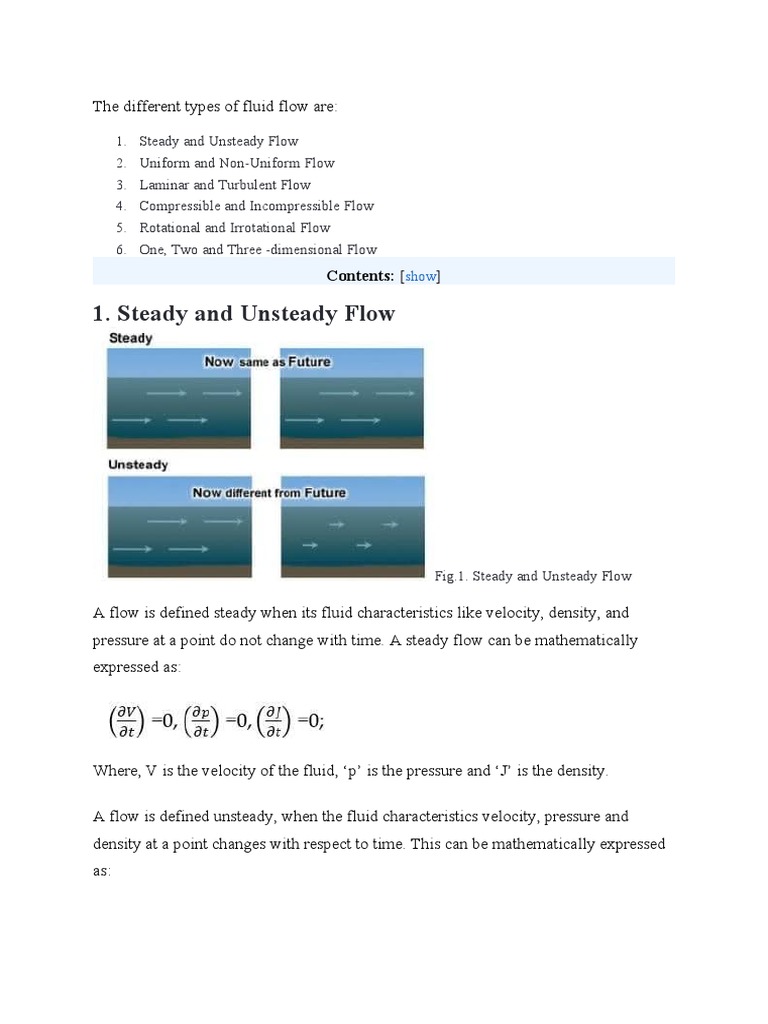 The different types of fluid flow are:

1. Steady and Unsteady Flow
2. Uniform and Non-Uniform Flow
3. Laminar and Turbulent Flow
4. Compressible and Incompressible Flow
5. Rotational and Irrotational Flow
6. One, Two and Three -dimensional Flow

Contents: [show]

1. Steady and Unsteady Flow

Steady

Now same as Future

Unsteady

Now different from Future

Fig.1. Steady and Unsteady Flow

A flow is defined steady when its fluid characteristics like velocity, density, and pressure at a point do not change with time. A steady flow can be mathematically expressed as:

$\left(\frac{\partial V}{\partial t}\right)=0, \left(\frac{\partial p}{\partial t}\right)=0, \left(\frac{\partial J}{\partial t}\right)=0;$

Where, V is the velocity of the fluid, ‘p’ is the pressure and ‘J’ is the density.

A flow is defined unsteady, when the fluid characteristics velocity, pressure and density at a point changes with respect to time. This can be mathematically expressed as: