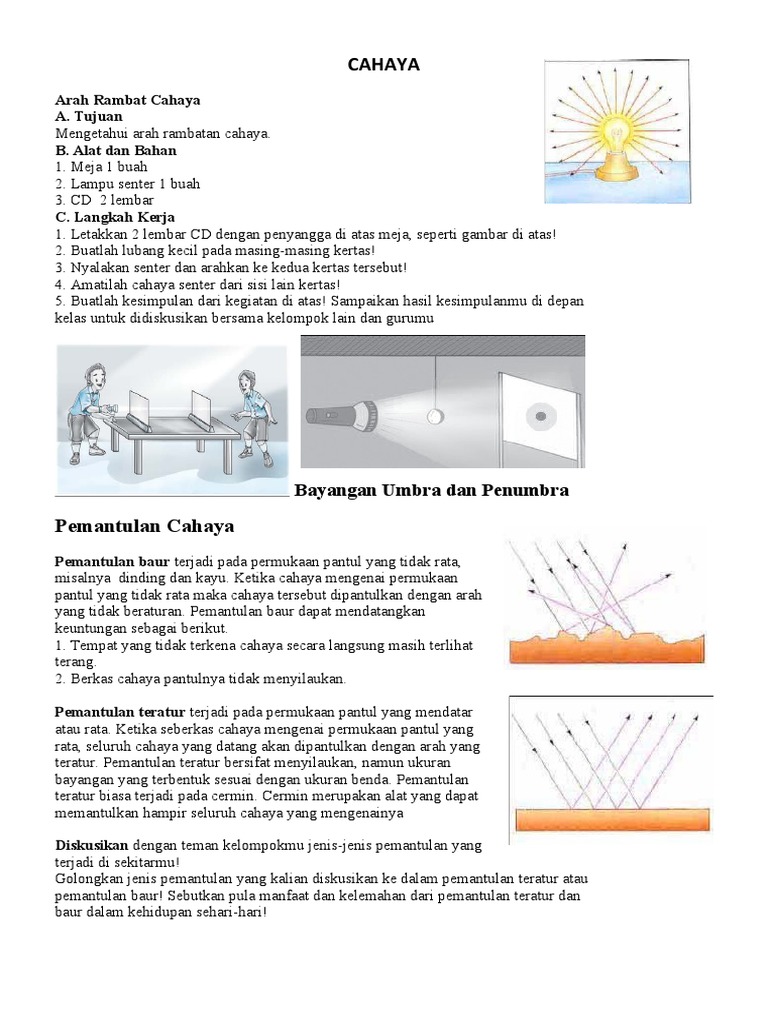 CAHAYA

Arah Rambat Cahaya
A. Tujuan
Mengetahui arah rambatan cahaya.
B. Alat dan Bahan
1. Meja 1 buah
2. Lampu senter 1 buah
3. CD 2 lembar
C. Langkah Kerja
1. Letakkan 2 lembar CD dengan penyangga di atas meja, seperti gambar di atas!
2. Buatlah lubang kecil pada masing-masing kertas!
3. Nyalakan senter dan arahkan ke kedua kertas tersebut!
4. Amatilah cahaya senter dari sisi lain kertas!
5. Buatlah kesimpulan dari kegiatan di atas! Sampaikan hasil kesimpulanmu di depan kelas untuk didiskusikan bersama kelompok lain dan gurumu

Bayangan Umbra dan Penumbra

Pemantulan Cahaya

Pemantulan baur terjadi pada permukaan pantul yang tidak rata, misalnya dinding dan kayu. Ketika cahaya mengenai permukaan pantul yang tidak rata maka cahaya tersebut dipantulkan dengan arah yang tidak beraturan. Pemantulan baur dapat mendatangkan keuntungan sebagai berikut.
1. Tempat yang tidak terkena cahaya secara langsung masih terlihat terang.
2. Berkas cahaya pantulnya tidak menyilaukan.

Pemantulan teratur terjadi pada permukaan pantul yang mendatar atau rata. Ketika seberkas cahaya mengenai permukaan pantul yang rata, seluruh cahaya yang datang akan dipantulkan dengan arah yang teratur. Pemantulan teratur bersifat menyilaukan, namun ukuran bayangan yang terbentuk sesuai dengan ukuran benda. Pemantulan teratur biasa terjadi pada cermin. Cermin merupakan alat yang dapat memantulkan hampir seluruh cahaya yang mengenainya

Diskusikan dengan teman kelompokmu jenis-jenis pemantulan yang terjadi di sekitarmu!
Golongkan jenis pemantulan yang kalian diskusikan ke dalam pemantulan teratur atau pemantulan baur! Sebutkan pula manfaat dan kelemahan dari pemantulan teratur dan baur dalam kehidupan sehari-hari!