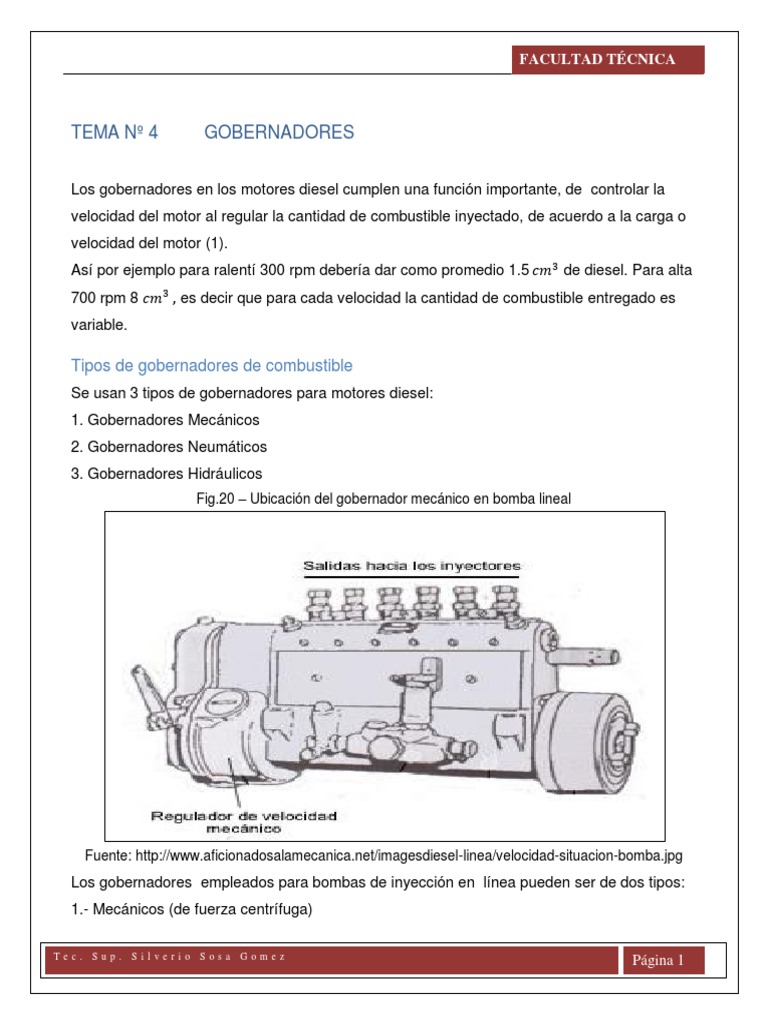 FACULTAD TÉCNICA

TEMA Nº 4 GOBERNADORES

Los gobernadores en los motores diesel cumplen una función importante, de controlar la velocidad del motor al regular la cantidad de combustible inyectado, de acuerdo a la carga o velocidad del motor (1).
Así por ejemplo para ralentí 300 rpm debería dar como promedio 1.5 $cm^3$ de diesel. Para alta 700 rpm 8 $cm^3$ , es decir que para cada velocidad la cantidad de combustible entregado es variable.

Tipos de gobernadores de combustible

Se usan 3 tipos de gobernadores para motores diesel:
1. Gobernadores Mecánicos
2. Gobernadores Neumáticos
3. Gobernadores Hidráulicos

Fig.20 – Ubicación del gobernador mecánico en bomba lineal

Salidas hacia los inyectores

Regulador de velocidad mecánico

Fuente: http://www.aficionadosalamecanica.net/imagesdiesel-linea/velocidad-situacion-bomba.jpg

Los gobernadores empleados para bombas de inyección en línea pueden ser de dos tipos:
1.- Mecánicos (de fuerza centrífuga)

Tec. Sup. Silverio Sosa Gomez

Página 1