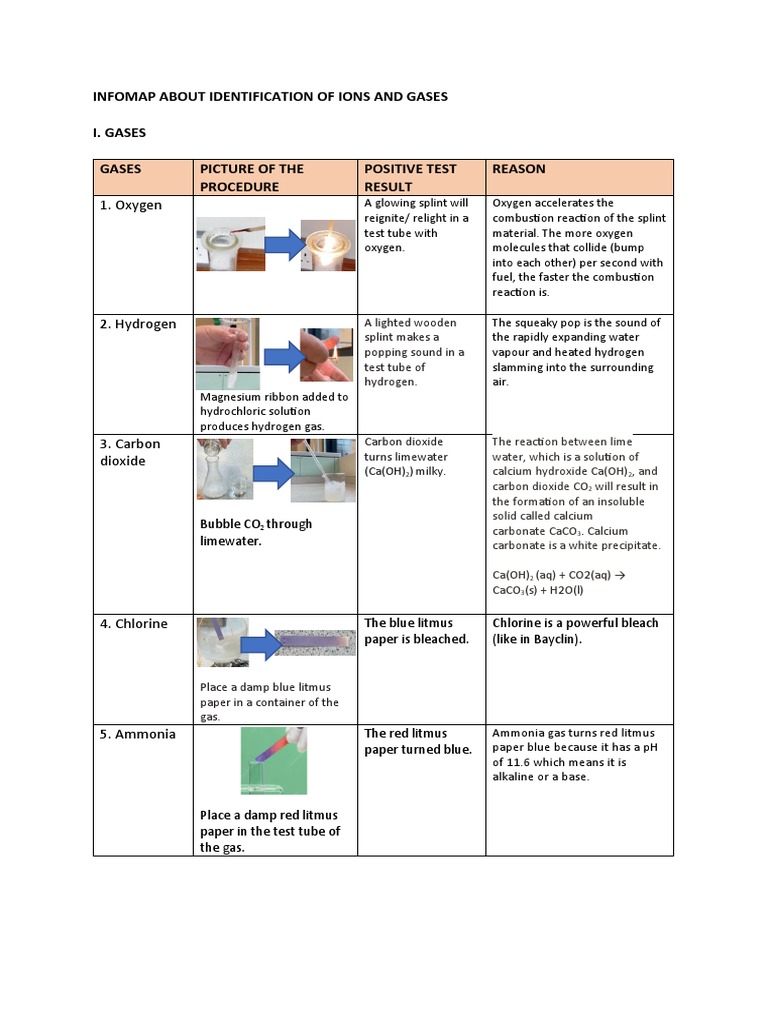 INFOMAP ABOUT IDENTIFICATION OF IONS AND GASES

I. GASES

| GASES | PICTURE OF THE PROCEDURE | POSITIVE TEST RESULT | REASON |
|---|---|---|---|
| 1. Oxygen | | A glowing splint will reignite/ relight in a test tube with oxygen. | Oxygen accelerates the combustion reaction of the splint material. The more oxygen molecules that collide (bump into each other) per second with fuel, the faster the combustion reaction is. |
| 2. Hydrogen | Magnesium ribbon added to hydrochloric solution produces hydrogen gas. | A lighted wooden splint makes a popping sound in a test tube of hydrogen. | The squeaky pop is the sound of the rapidly expanding water vapour and heated hydrogen slamming into the surrounding air. |
| 3. Carbon dioxide | Bubble $CO_2$ through limewater. | Carbon dioxide turns limewater ($Ca(OH)_2$) milky. | The reaction between lime water, which is a solution of calcium hydroxide $Ca(OH)_2$, and carbon dioxide $CO_2$ will result in the formation of an insoluble solid called calcium carbonate $CaCO_3$. Calcium carbonate is a white precipitate. $Ca(OH)_2$ (aq) + CO2(aq) → $CaCO_3$(s) + H2O(l) |
| 4. Chlorine | Place a damp blue litmus paper in a container of the gas. | The blue litmus paper is bleached. | Chlorine is a powerful bleach (like in Bayclin). |
| 5. Ammonia | Place a damp red litmus paper in the test tube of the gas. | The red litmus paper turned blue. | Ammonia gas turns red litmus paper blue because it has a pH of 11.6 which means it is alkaline or a base. |